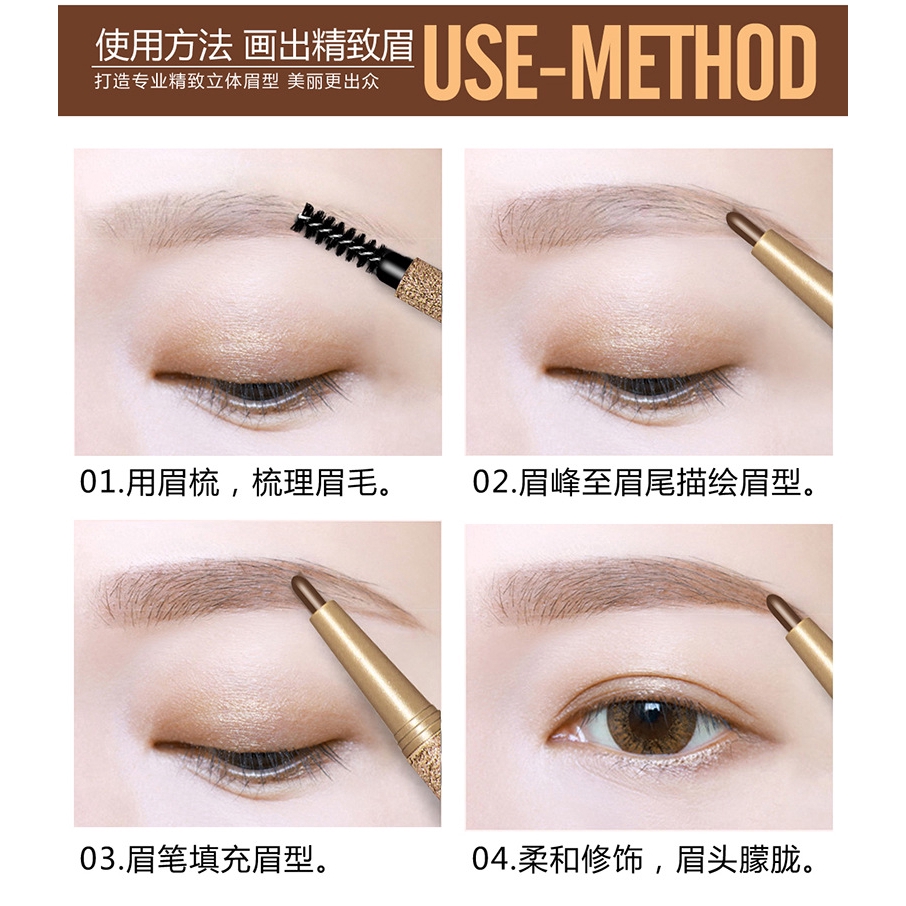 使用方法 画出精致眉
打造专业精致立体眉型 美丽更出众
USE-METHOD

01.用眉梳，梳理眉毛。

02.眉峰至眉尾描绘眉型。

03.眉笔填充眉型。

04.柔和修饰，眉头朦胧。