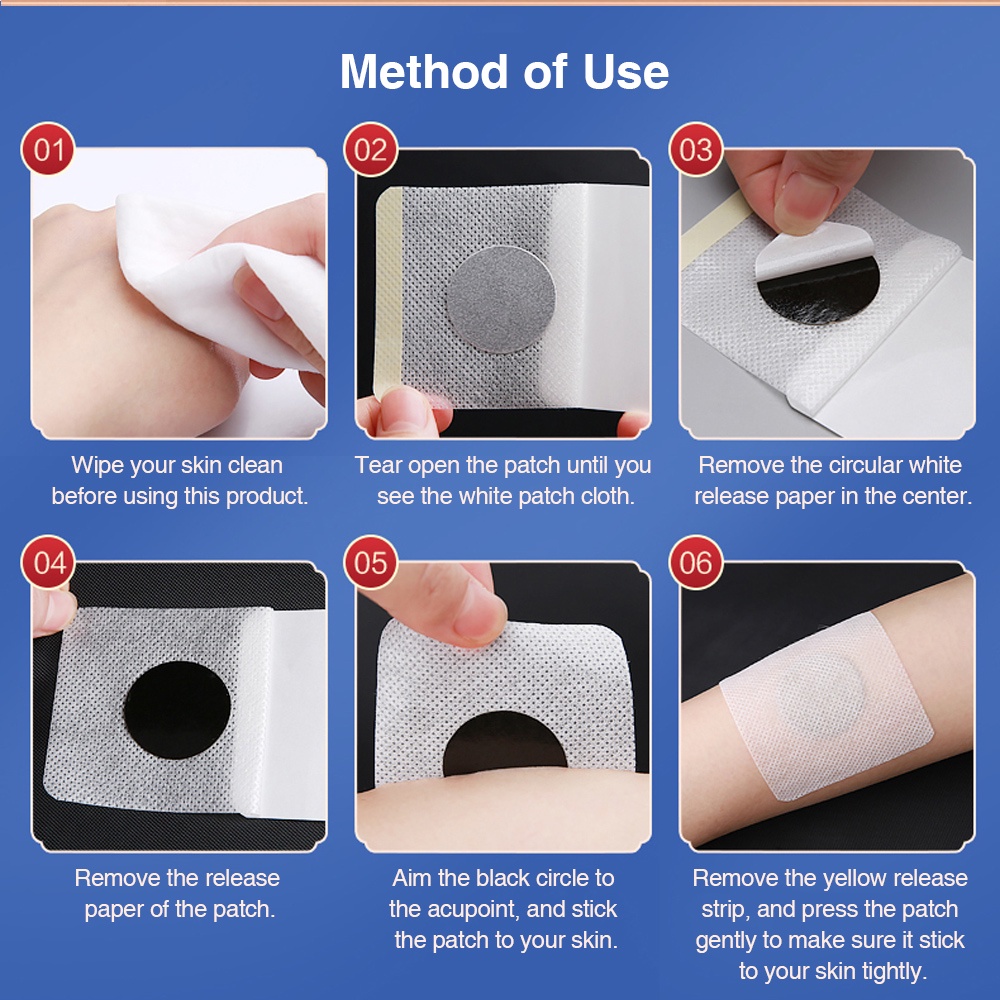 Method of Use

01

Wipe your skin clean before using this product.

02

Tear open the patch until you see the white patch cloth.

03

Remove the circular white release paper in the center.

04

Remove the release paper of the patch.

05

Aim the black circle to the acupoint, and stick the patch to your skin.

06

Remove the yellow release strip, and press the patch gently to make sure it stick to your skin tightly.