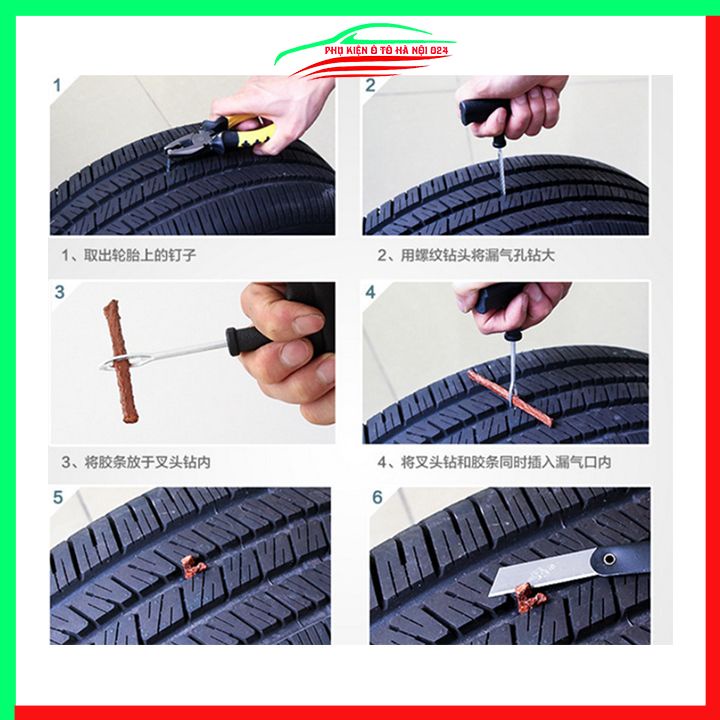 PHỤ KIỆN Ô TÔ HÀ NỘI 024

1

2

1、取出轮胎上的钉子

2、用螺纹钻头将漏气孔钻大

3

4

3、将胶条放于叉头钻内

4、将叉头钻和胶条同时插入漏气口内

5

6