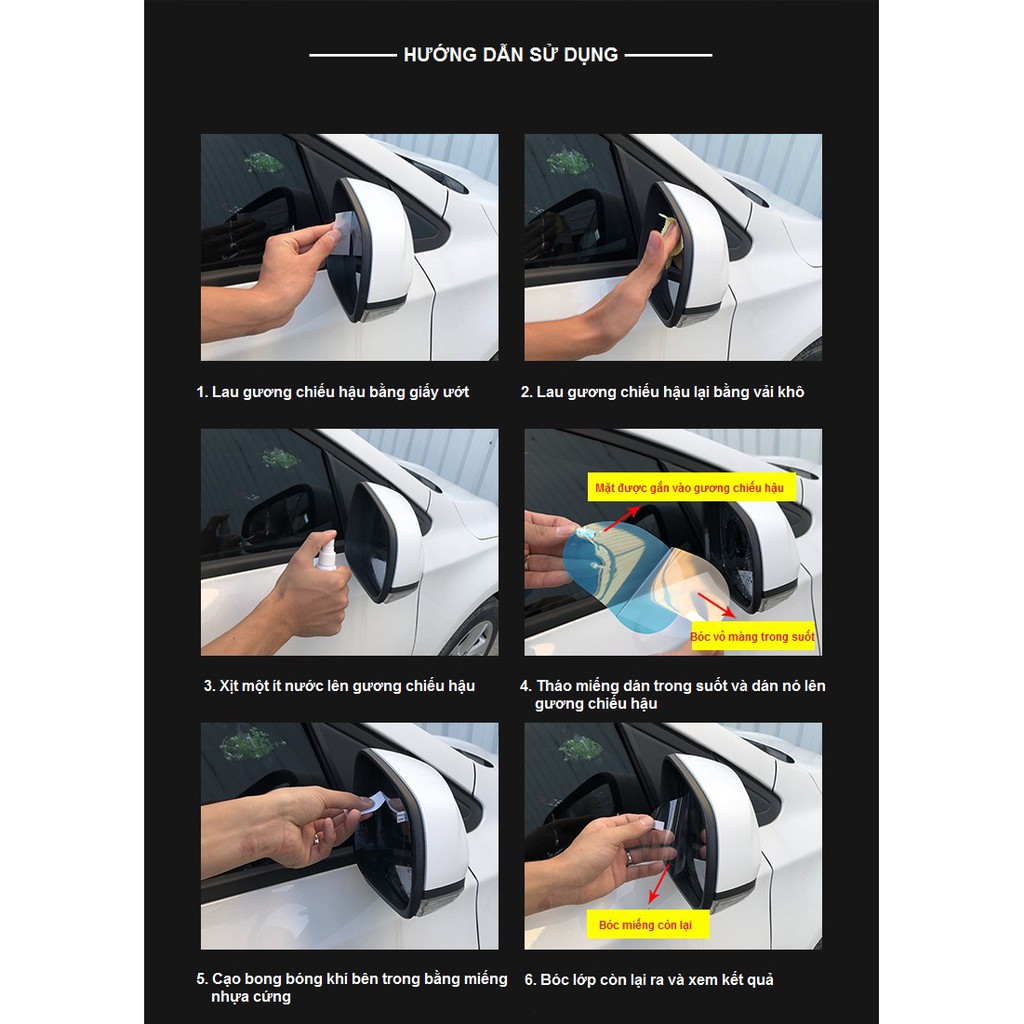 HƯỚNG DẪN SỬ DỤNG

1. Lau gương chiếu hậu bằng giấy ướt

2. Lau gương chiếu hậu lại bằng vải khô

3. Xịt một ít nước lên gương chiếu hậu

Mặt được gắn vào gương chiếu hậu

Bóc vỏ màng trong suốt

4. Tháo miếng dán trong suốt và dán nó lên gương chiếu hậu

5. Cạo bong bóng khí bên trong bằng miếng nhựa cứng

Bóc miếng còn lại

6. Bóc lớp còn lại ra và xem kết quả