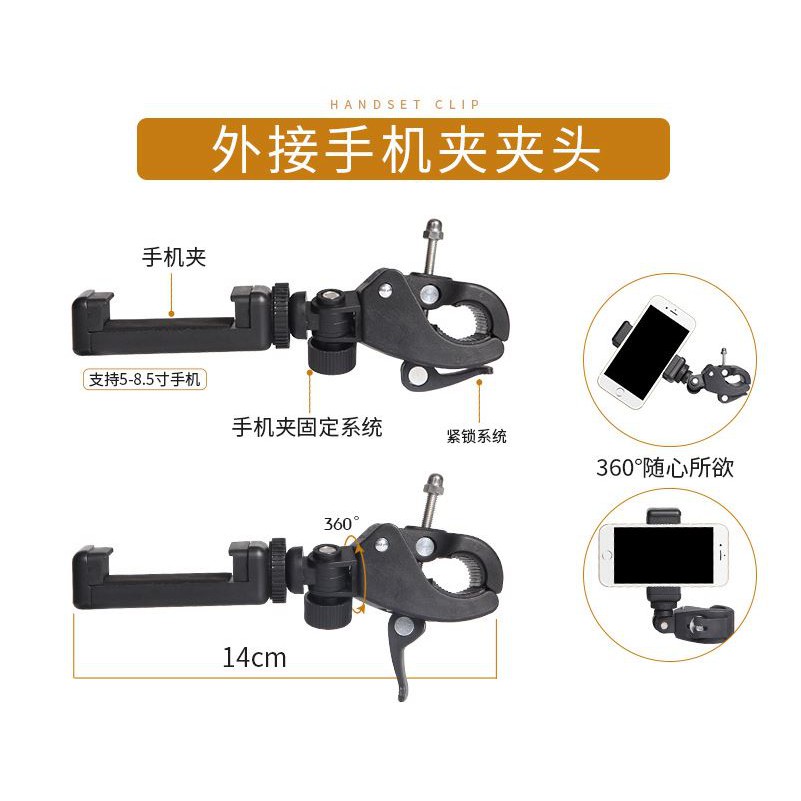 HANDSET CLIP

外接手机夹夹头

手机夹

支持5-8.5寸手机

手机夹固定系统

紧锁系统

360°随心所欲

360°

14cm