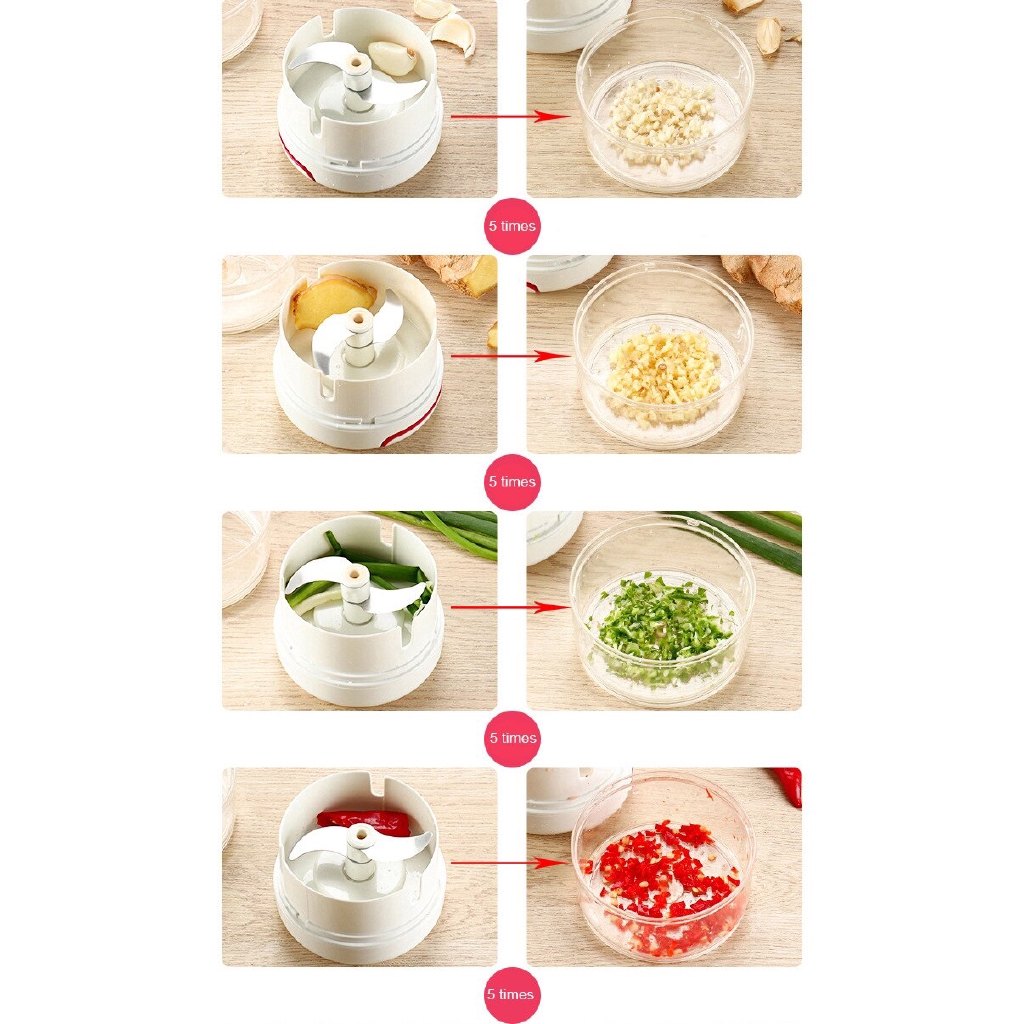 5 times

5 times

5 times

5 times