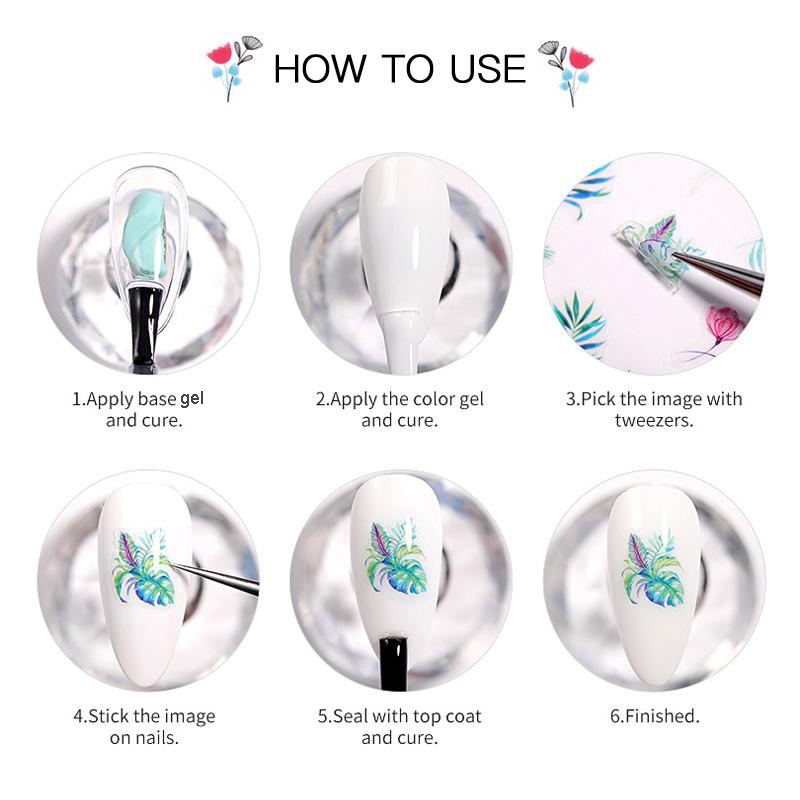 HOW TO USE

1.Apply base gel and cure.

2.Apply the color gel and cure.

3.Pick the image with tweezers.

4.Stick the image on nails.

5.Seal with top coat and cure.

6.Finished.