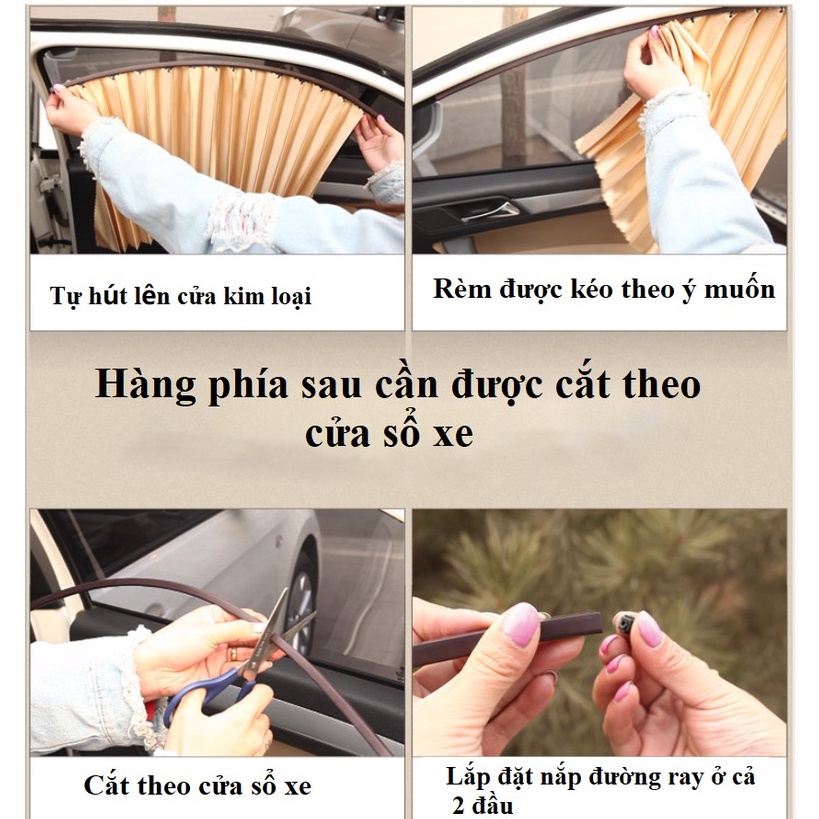 Tự hút lên cửa kim loại

Rèm được kéo theo ý muốn

Hàng phía sau cần được cắt theo cửa sổ xe

Cắt theo cửa sổ xe

Lắp đặt nắp đường ray ở cả 2 đầu