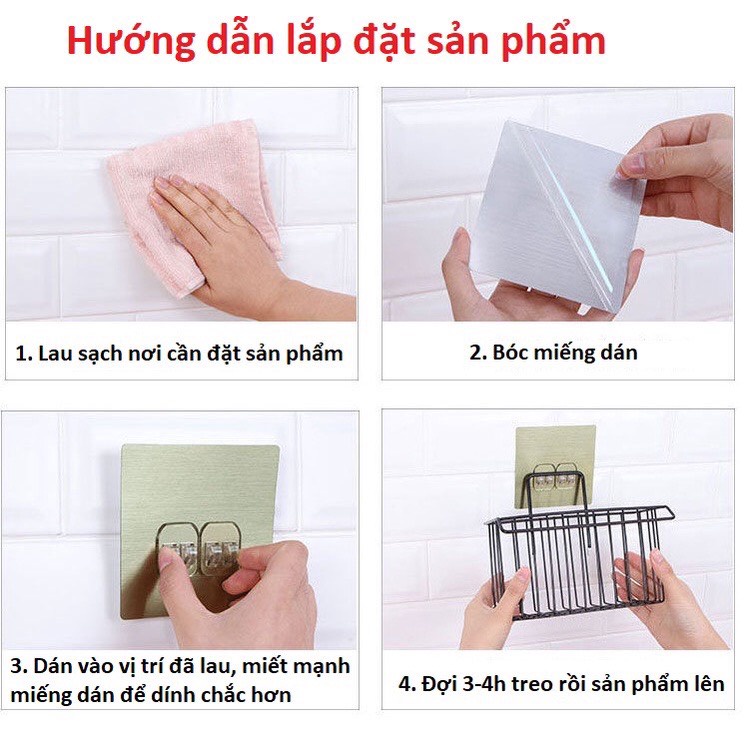 Hướng dẫn lắp đặt sản phẩm

1. Lau sạch nơi cần đặt sản phẩm

2. Bóc miếng dán

3. Dán vào vị trí đã lau, miết mạnh miếng dán để dính chắc hơn

4. Đợi 3-4h treo rồi sản phẩm lên