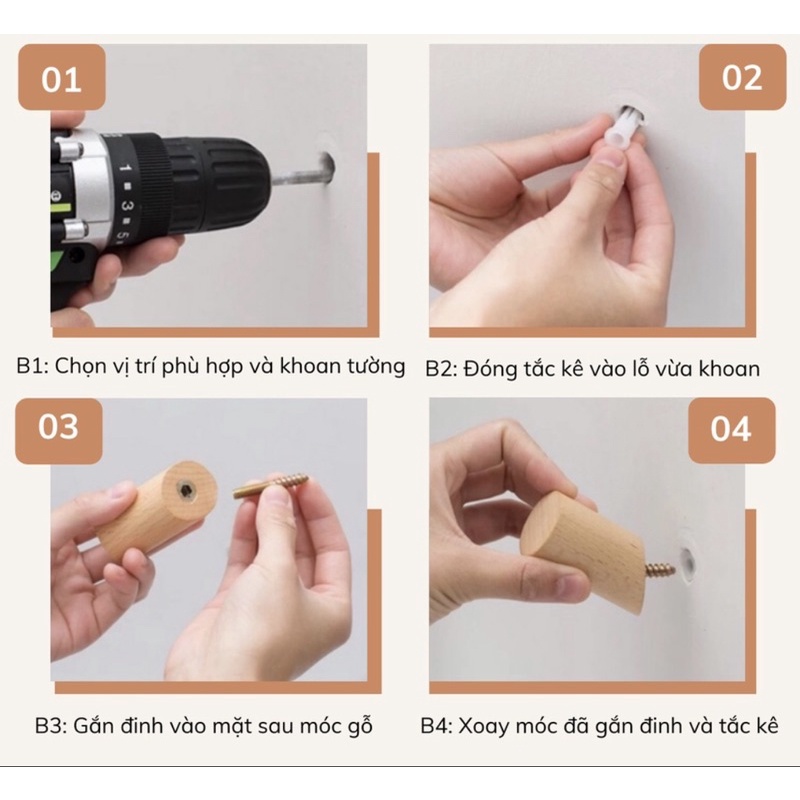 01

1 3 5

B1: Chọn vị trí phù hợp và khoan tường

02

B2: Đóng tắc kê vào lỗ vừa khoan

03

B3: Gắn đinh vào mặt sau móc gỗ

04

B4: Xoay móc đã gắn đinh và tắc kê