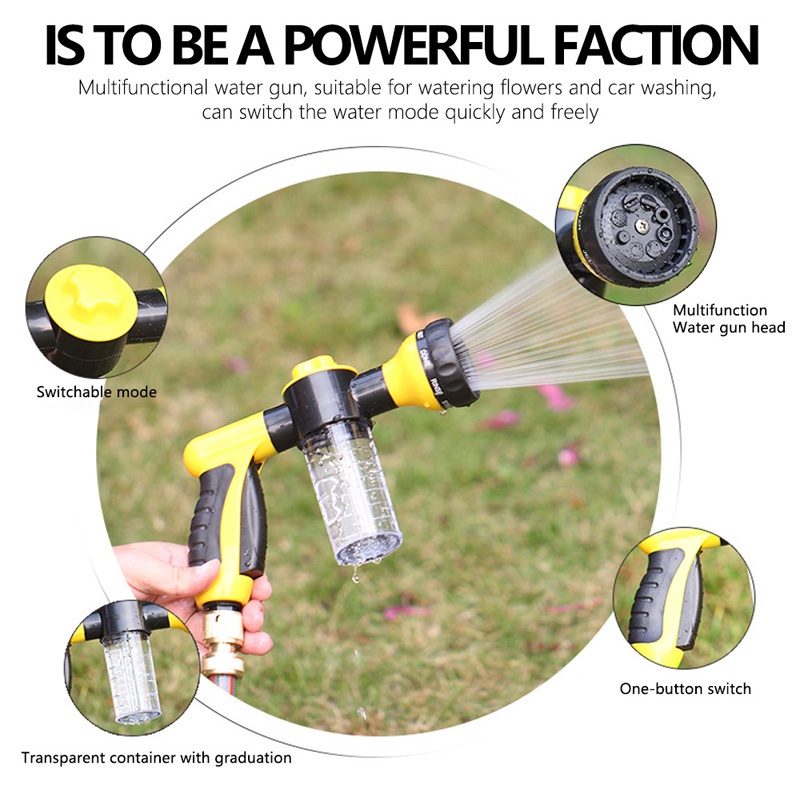 IS TO BE A POWERFUL FACTION

Multifunctional water gun, suitable for watering flowers and car washing, can switch the water mode quickly and freely

Multifunction Water gun head

Switchable mode

One-button switch

Transparent container with graduation