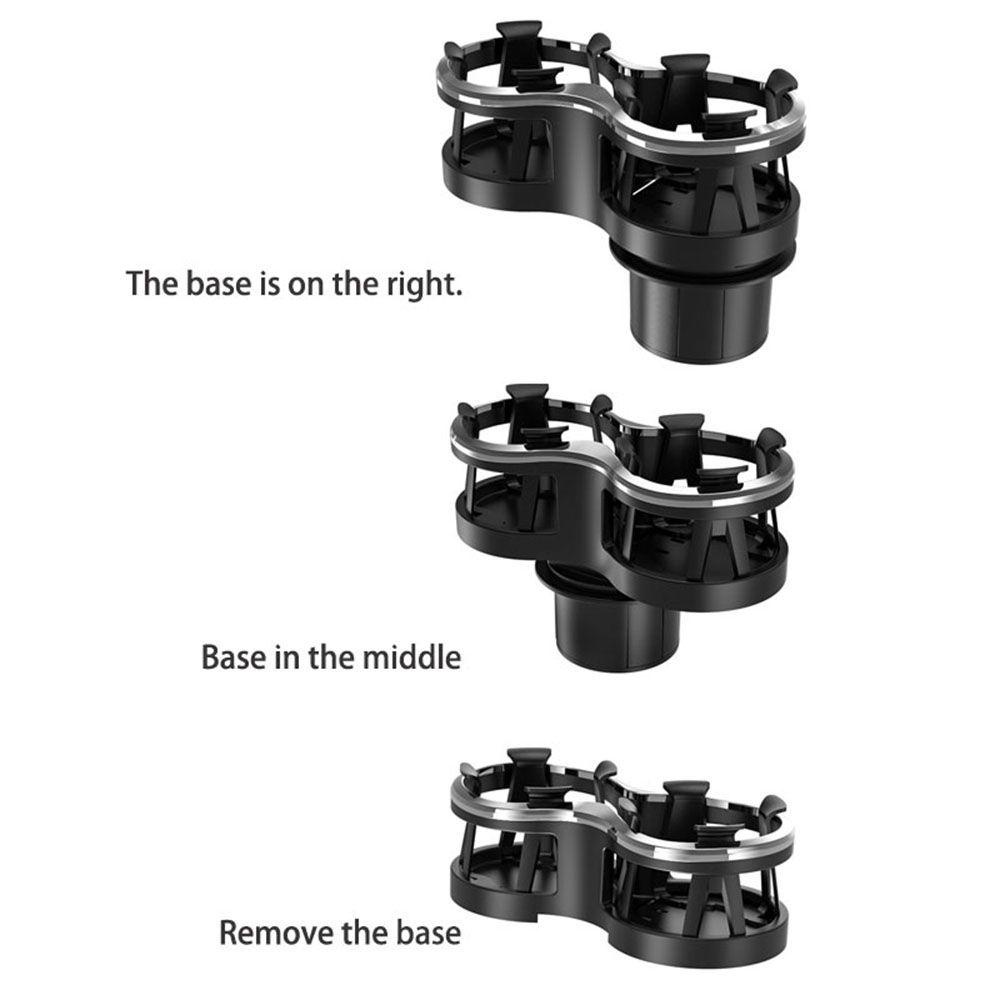 The base is on the right.

Base in the middle

Remove the base