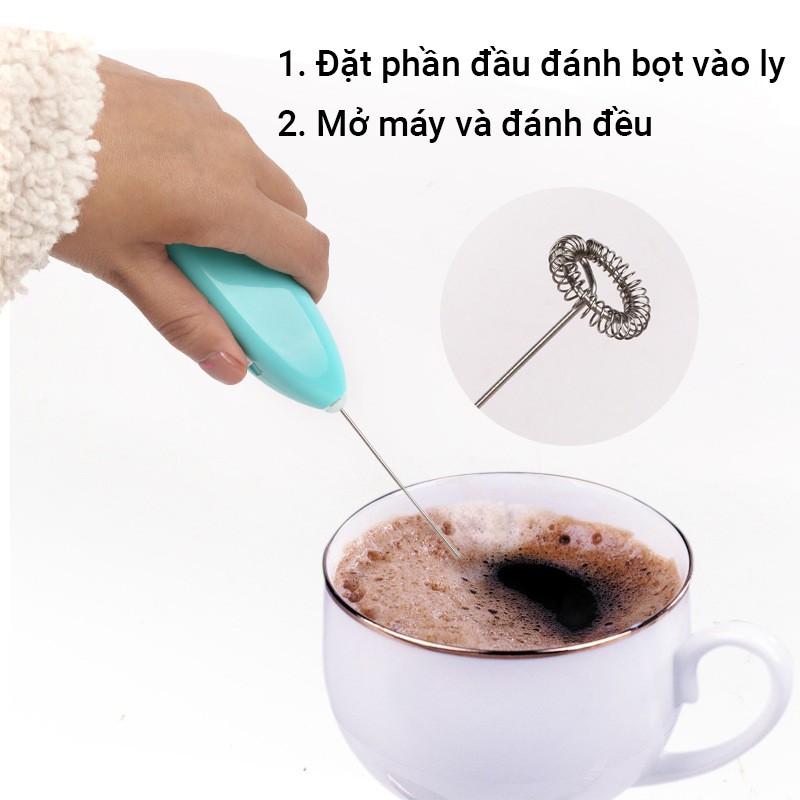 1. Đặt phần đầu đánh bọt vào ly
2. Mở máy và đánh đều