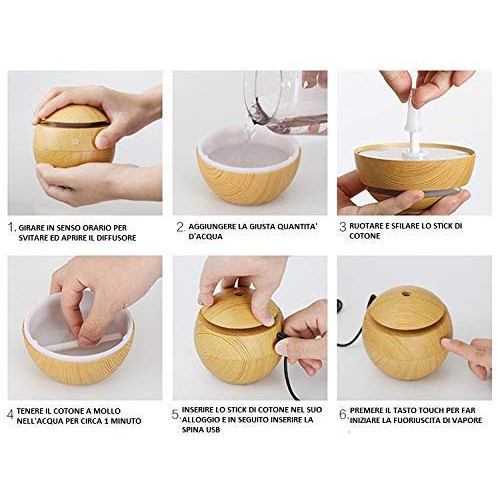 1. GIRARE IN SENSO ORARIO PER SVITARE ED APRIRE IL DIFFUSORE

2. AGGIUNGERE LA GIUSTA QUANTITA' D'ACQUA

3 RUOTARE E SFILARE LO STICK DI COTONE

4 TENERE IL COTONE A MOLLO NELL'ACQUA PER CIRCA 1 MINUTO

5. INSERIRE LO STICK DI COTONE NEL SUO ALLOGGIO E IN SEGUITO INSERIRE LA SPINA USB

6. PREMERE IL TASTO TOUCH PER FAR INIZIARE LA FUORIUSCITA DI VAPORE