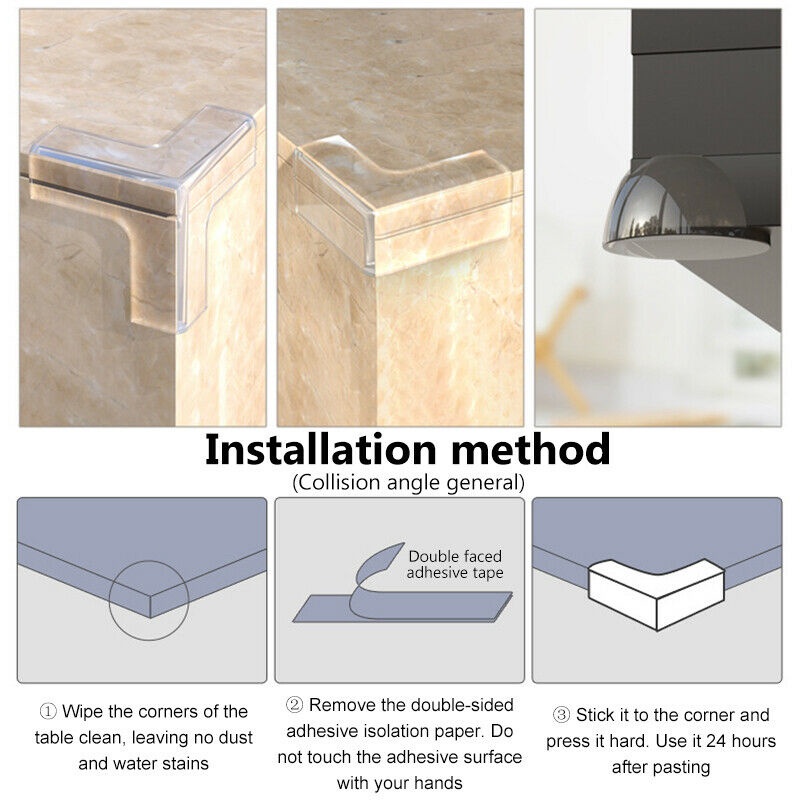 Installation method
(Collision angle general)

Double faced adhesive tape

① Wipe the corners of the table clean, leaving no dust and water stains

② Remove the double-sided adhesive isolation paper. Do not touch the adhesive surface with your hands

③ Stick it to the corner and press it hard. Use it 24 hours after pasting