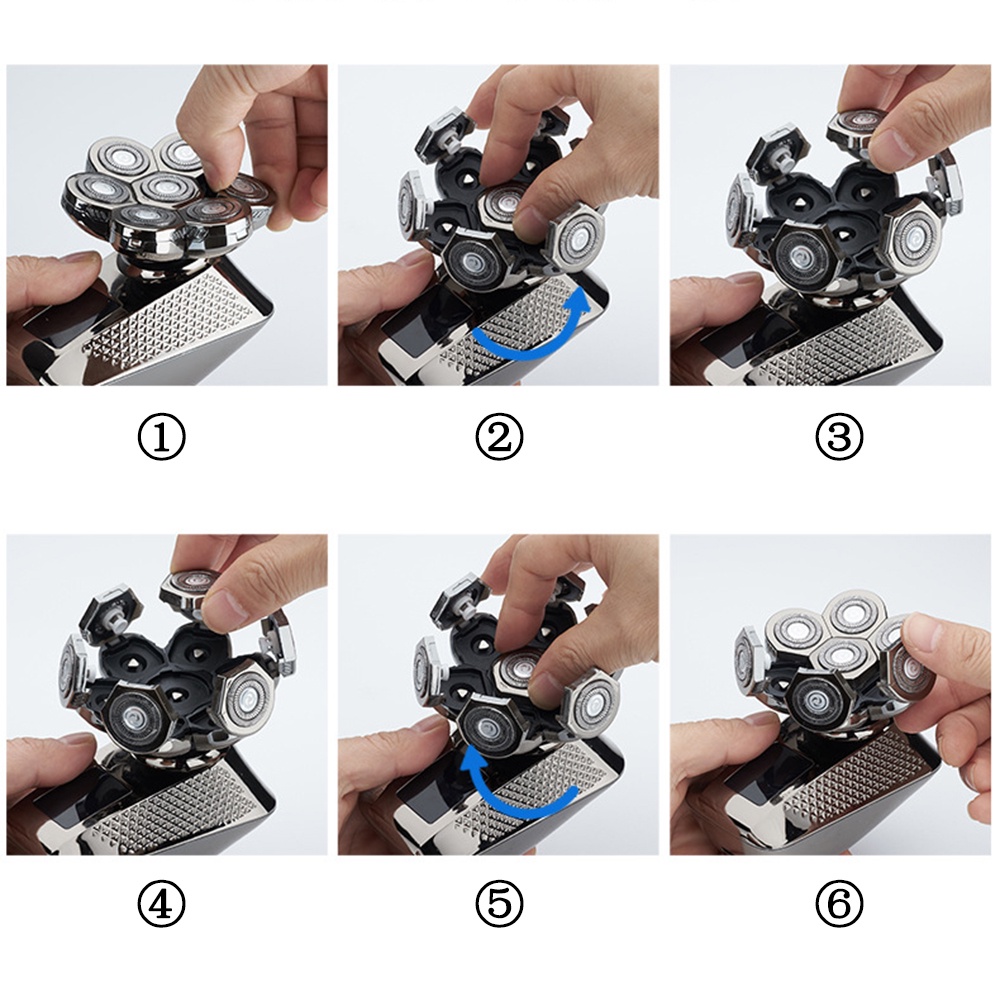 ①
②
③
④
⑤
⑥