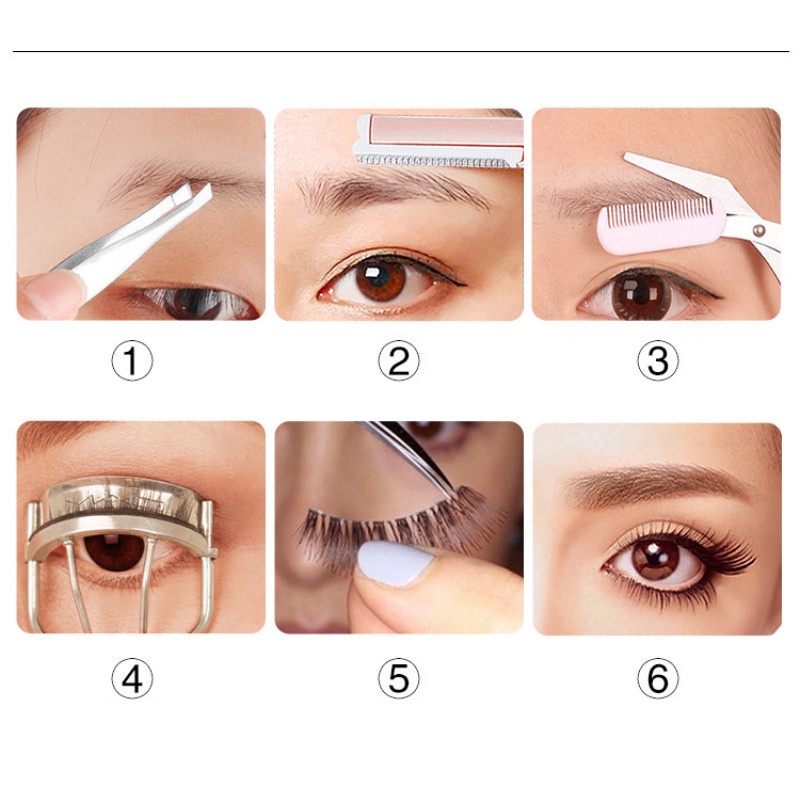 ①

②

③

④

⑤

⑥