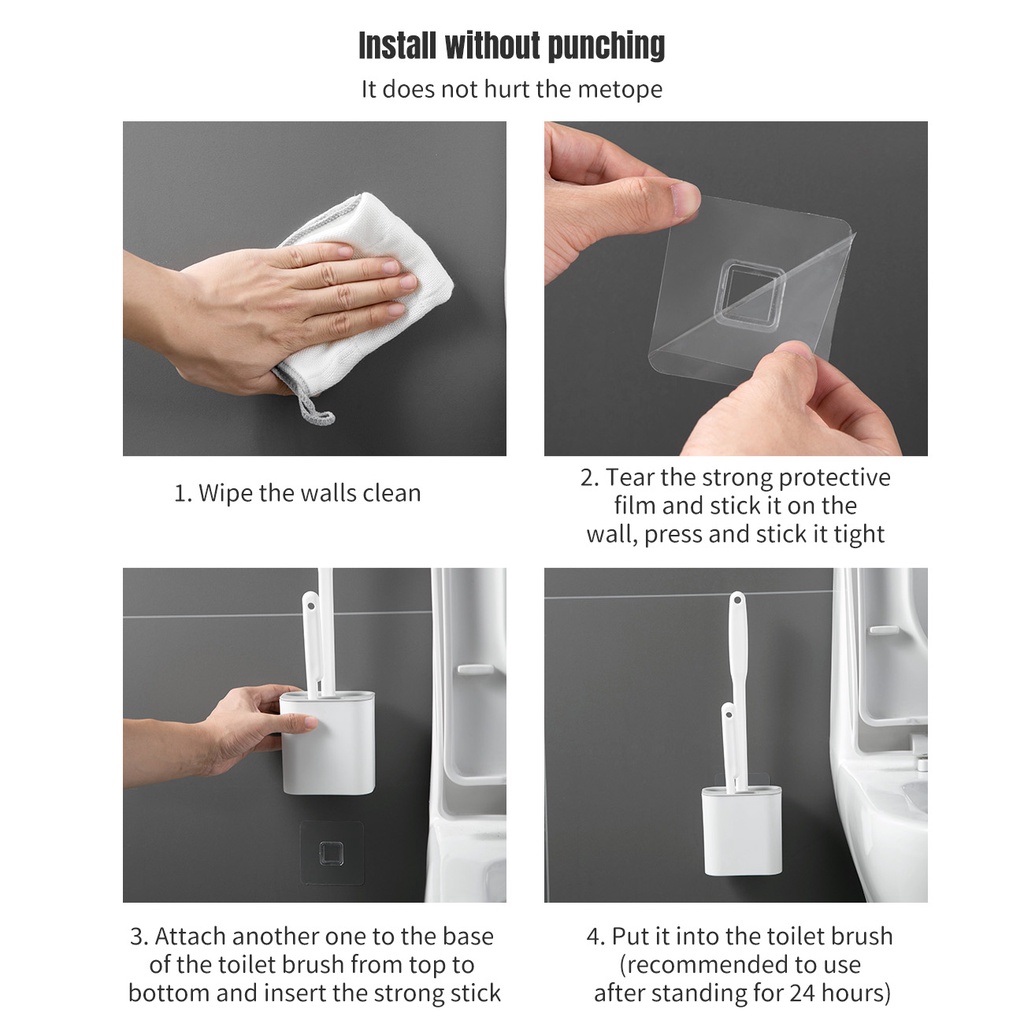 Install without punching

It does not hurt the metope

1. Wipe the walls clean

2. Tear the strong protective film and stick it on the wall, press and stick it tight

3. Attach another one to the base of the toilet brush from top to bottom and insert the strong stick

4. Put it into the toilet brush (recommended to use after standing for 24 hours)