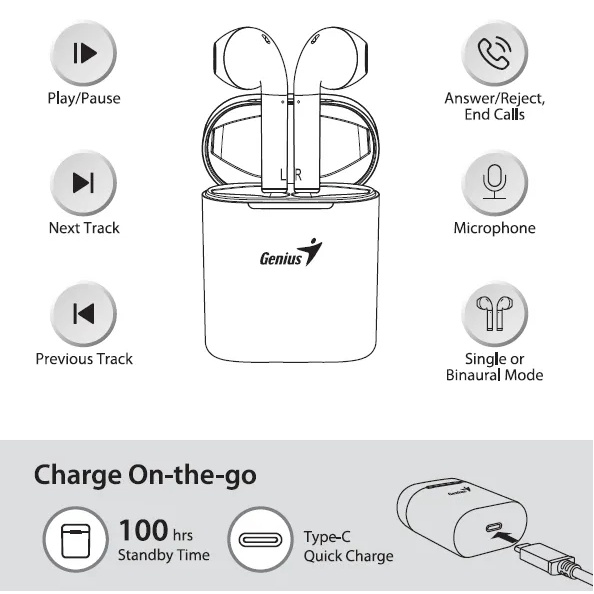 Play/Pause

Next Track

Previous Track

L R

Genius

Answer/Reject, End Calls

Microphone

Single or Binaural Mode

Charge On-the-go

100 hrs Standby Time

Type-C Quick Charge

Genius