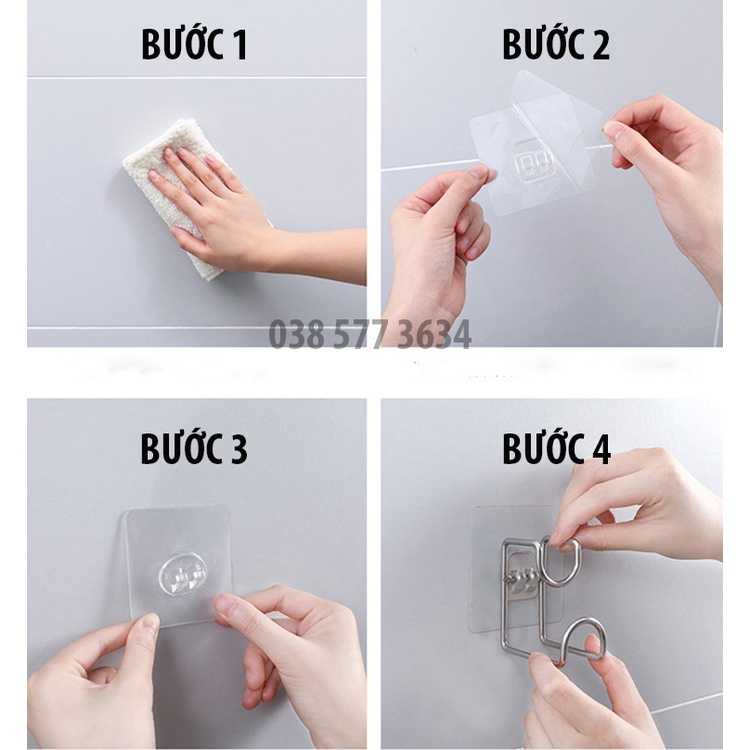 BƯỚC 1

BƯỚC 2

038 577 3634

BƯỚC 3

BƯỚC 4