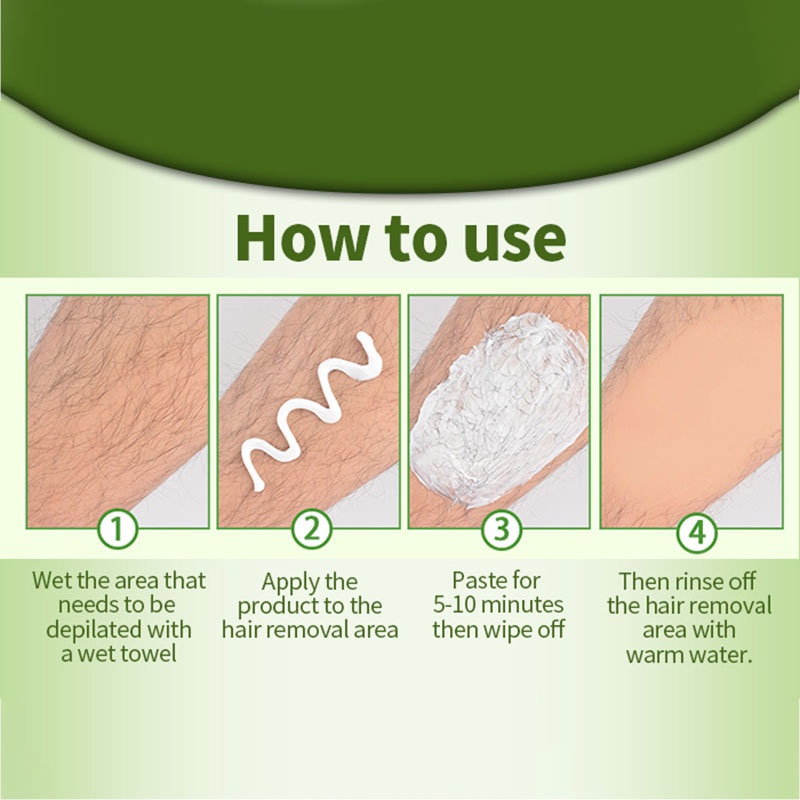 How to use

1
Wet the area that needs to be depilated with a wet towel

2
Apply the product to the hair removal area

3
Paste for 5-10 minutes then wipe off

4
Then rinse off the hair removal area with warm water.