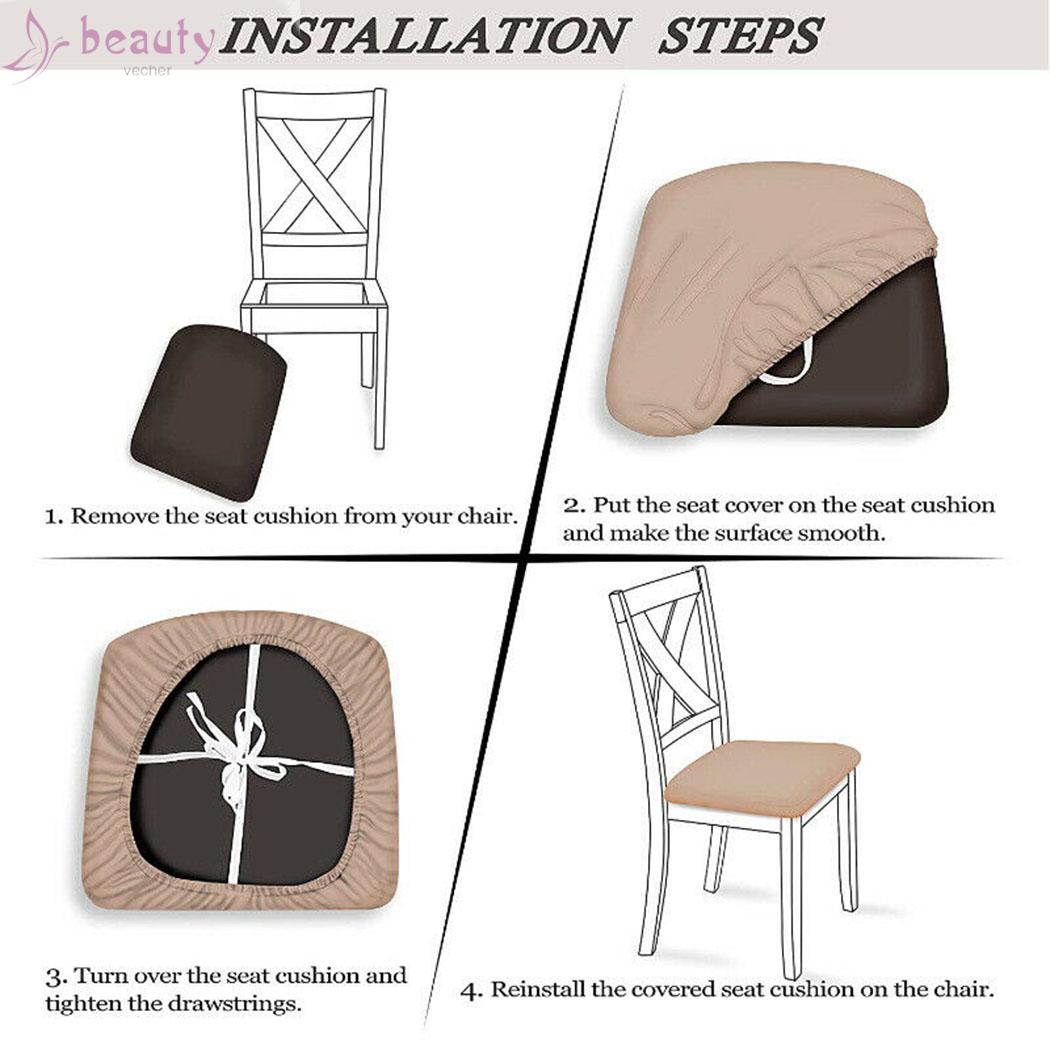 beauty
vecher
INSTALLATION STEPS

1. Remove the seat cushion from your chair.

2. Put the seat cover on the seat cushion and make the surface smooth.

3. Turn over the seat cushion and tighten the drawstrings.

4. Reinstall the covered seat cushion on the chair.