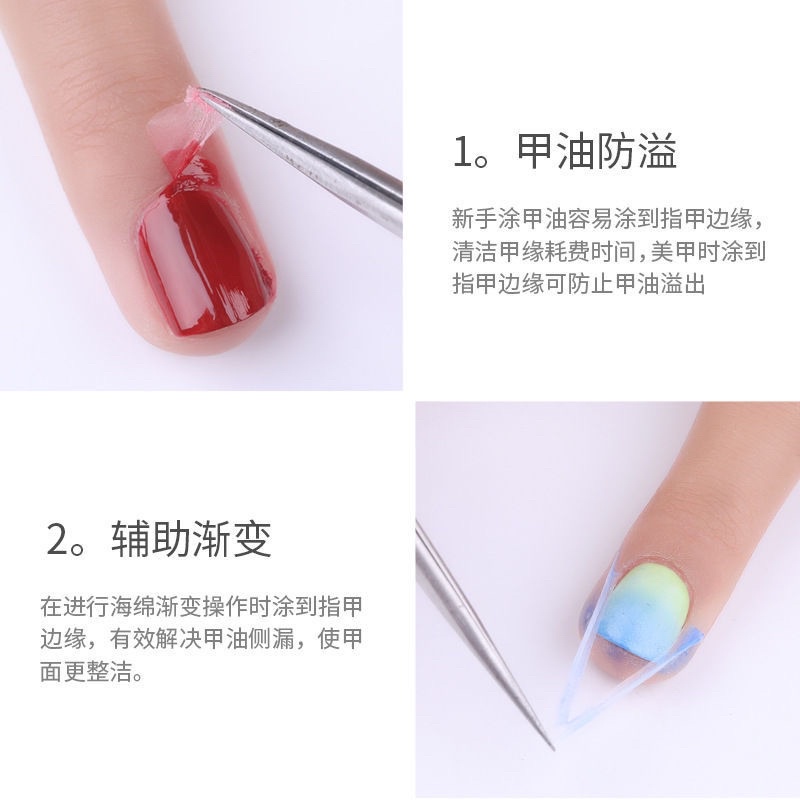 1。甲油防溢

新手涂甲油容易涂到指甲边缘，清洁甲缘耗费时间，美甲时涂到指甲边缘可防止甲油溢出

2。辅助渐变

在进行海绵渐变操作时涂到指甲边缘，有效解决甲油侧漏，使甲面更整洁。