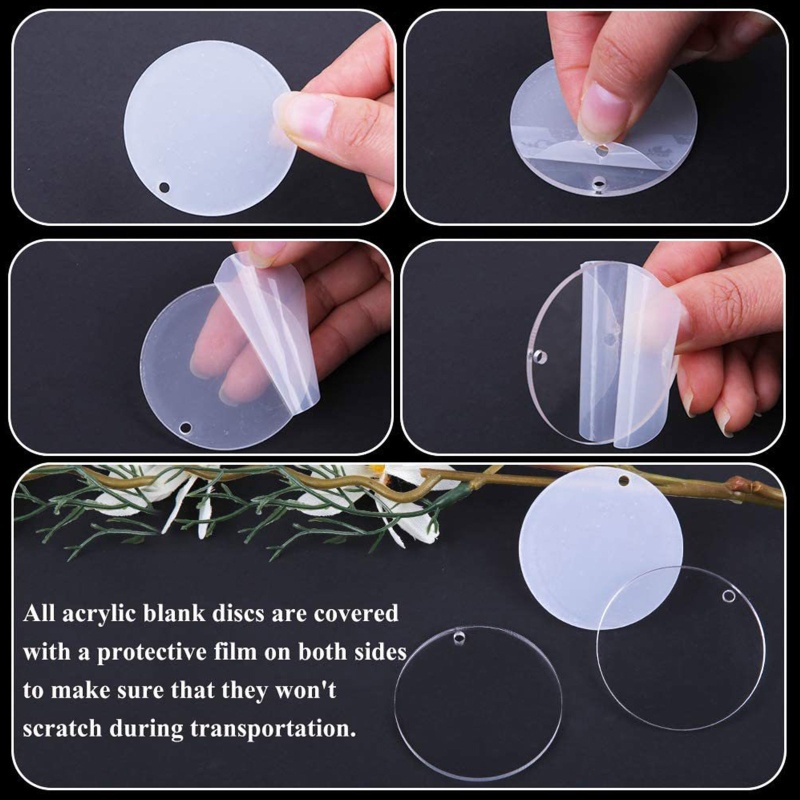 All acrylic blank discs are covered with a protective film on both sides to make sure that they won't scratch during transportation.