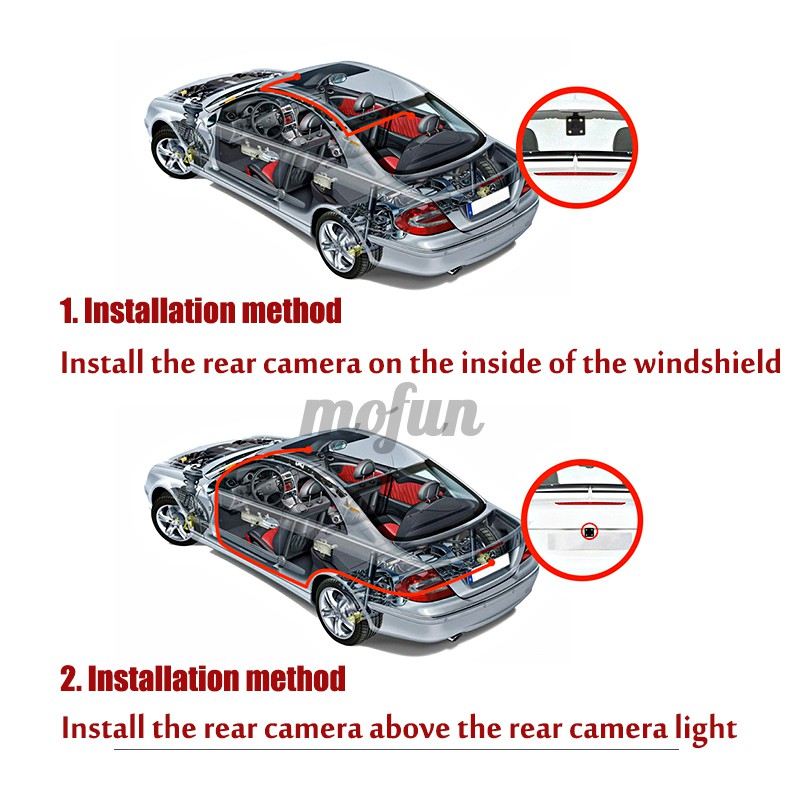 1. Installation method

Install the rear camera on the inside of the windshield

mofun

2. Installation method

Install the rear camera above the rear camera light