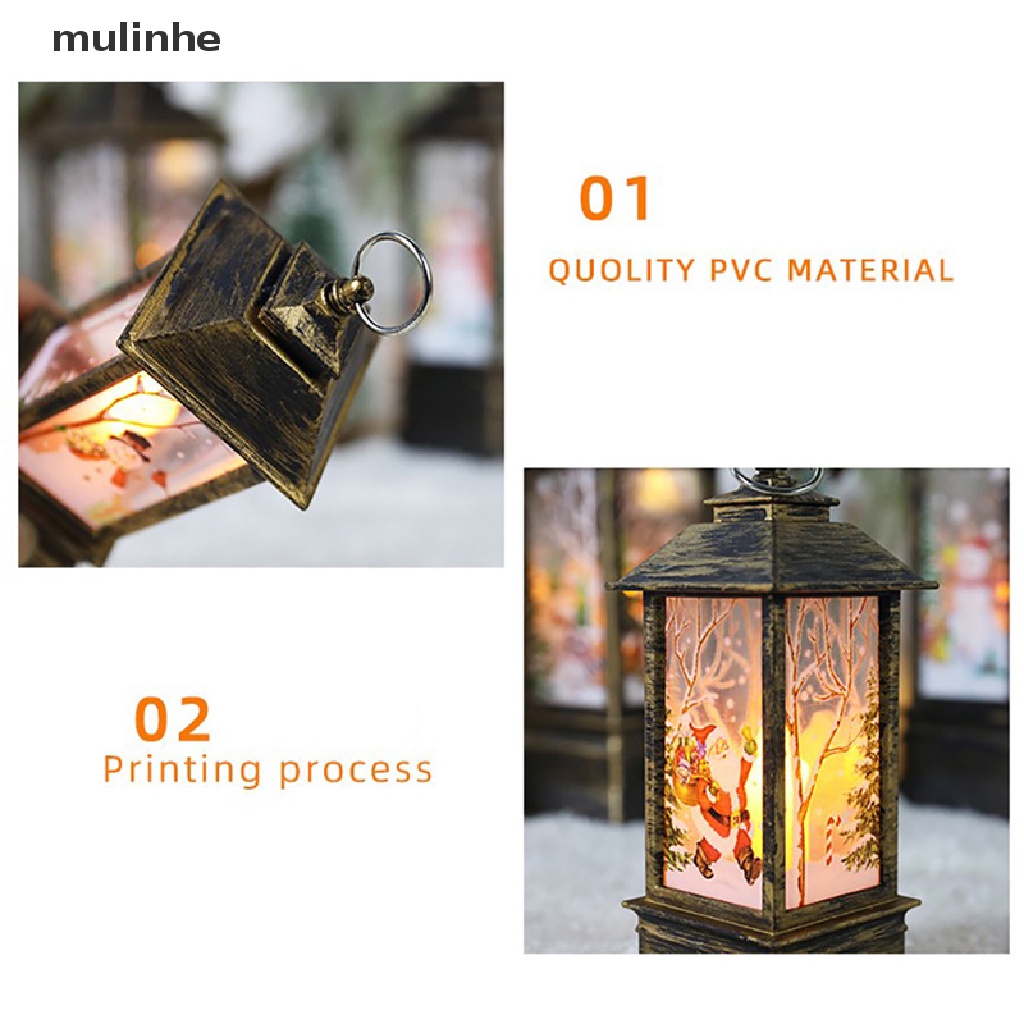 mulinhe

01

QUOLITY PVC MATERIAL

02

Printing process