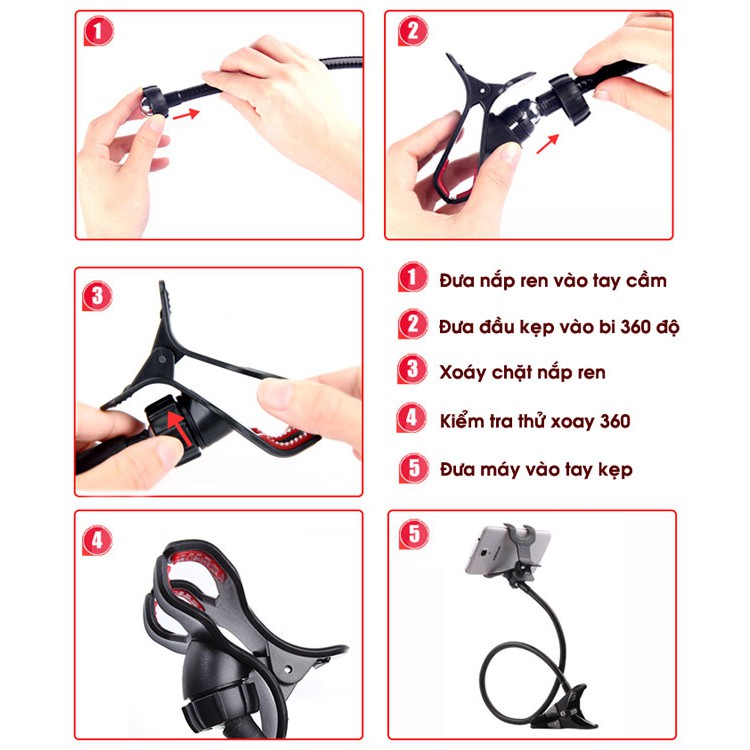 1

2

3

1 Đưa nắp ren vào tay cầm

2 Đưa đầu kẹp vào bi 360 độ

3 Xoáy chặt nắp ren

4 Kiểm tra thử xoay 360

5 Đưa máy vào tay kẹp

4

5