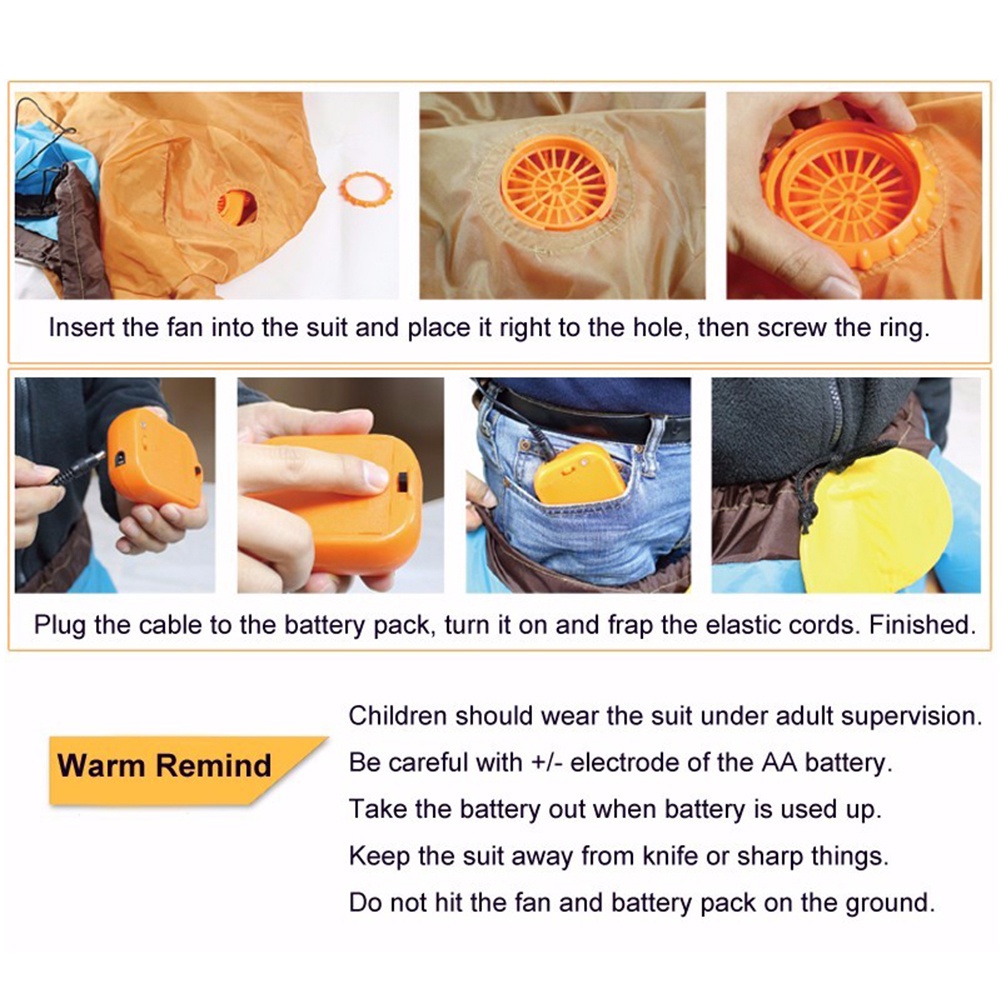 Insert the fan into the suit and place it right to the hole, then screw the ring.

Plug the cable to the battery pack, turn it on and frap the elastic cords. Finished.

Warm Remind

Children should wear the suit under adult supervision.
Be careful with +/- electrode of the AA battery.
Take the battery out when battery is used up.
Keep the suit away from knife or sharp things.
Do not hit the fan and battery pack on the ground.