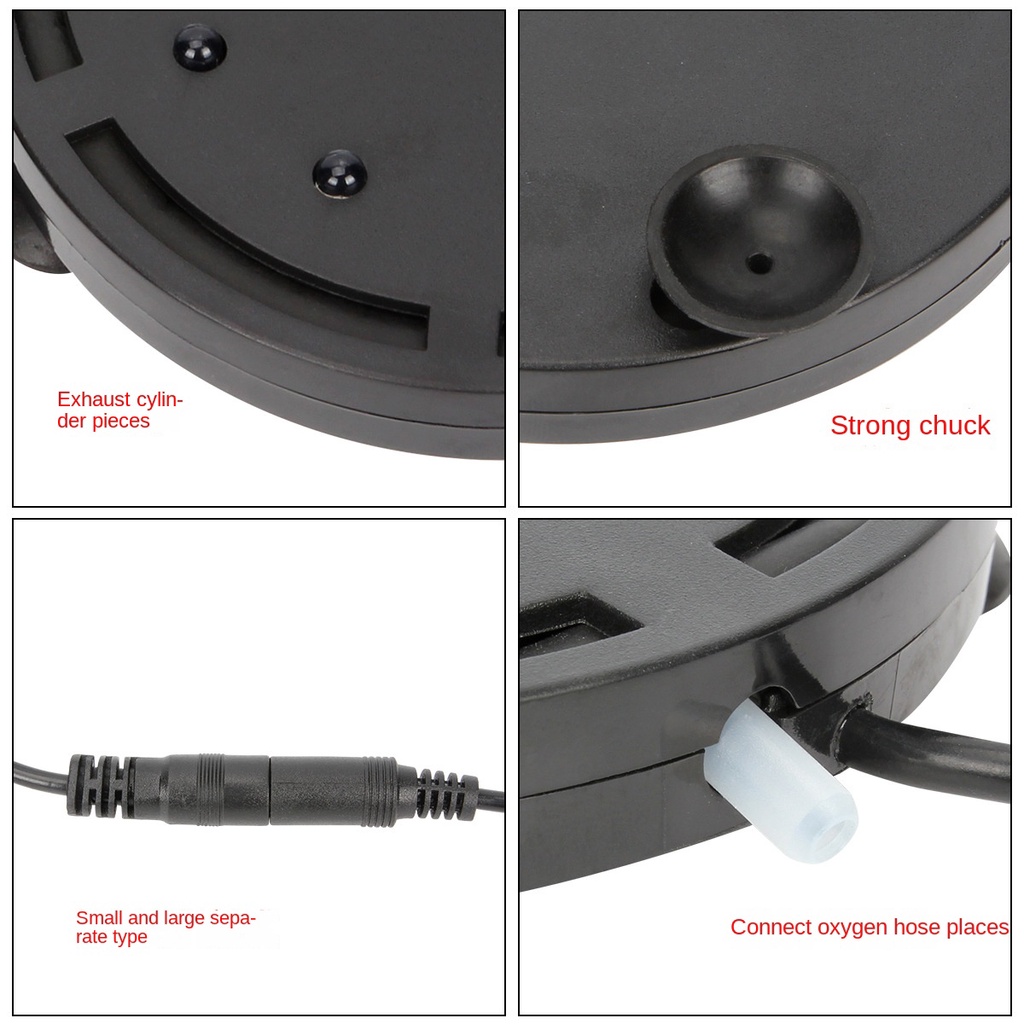 Exhaust cylinder pieces

Strong chuck

Small and large separate type

Connect oxygen hose places