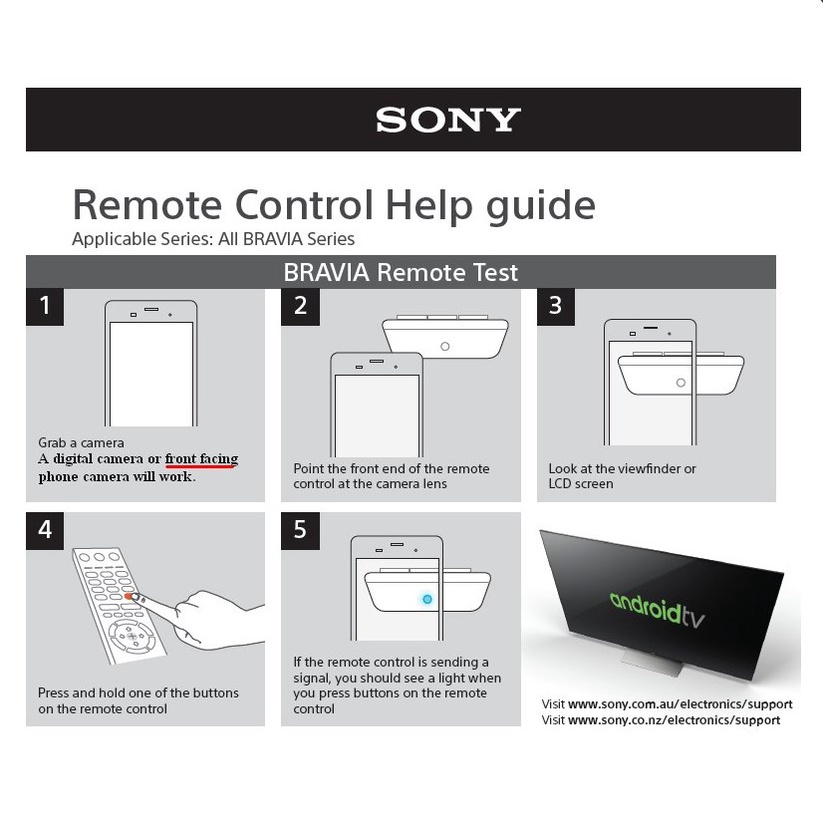 SONY

Remote Control Help guide
Applicable Series: All BRAVIA Series

BRAVIA Remote Test

1
Grab a camera
A digital camera or front facing phone camera will work.

2
Point the front end of the remote control at the camera lens

3
Look at the viewfinder or LCD screen

4
Press and hold one of the buttons on the remote control

5
If the remote control is sending a signal, you should see a light when you press buttons on the remote control

androidtv

Visit www.sony.com.au/electronics/support
Visit www.sony.co.nz/electronics/support