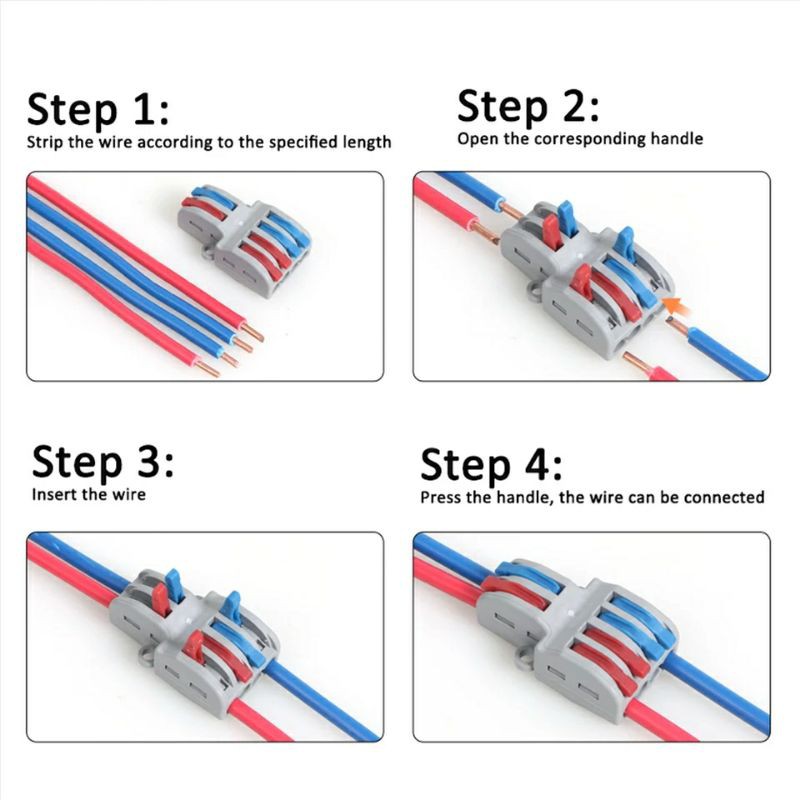 Step 1:
Strip the wire according to the specified length

Step 2:
Open the corresponding handle

Step 3:
Insert the wire

Step 4:
Press the handle, the wire can be connected