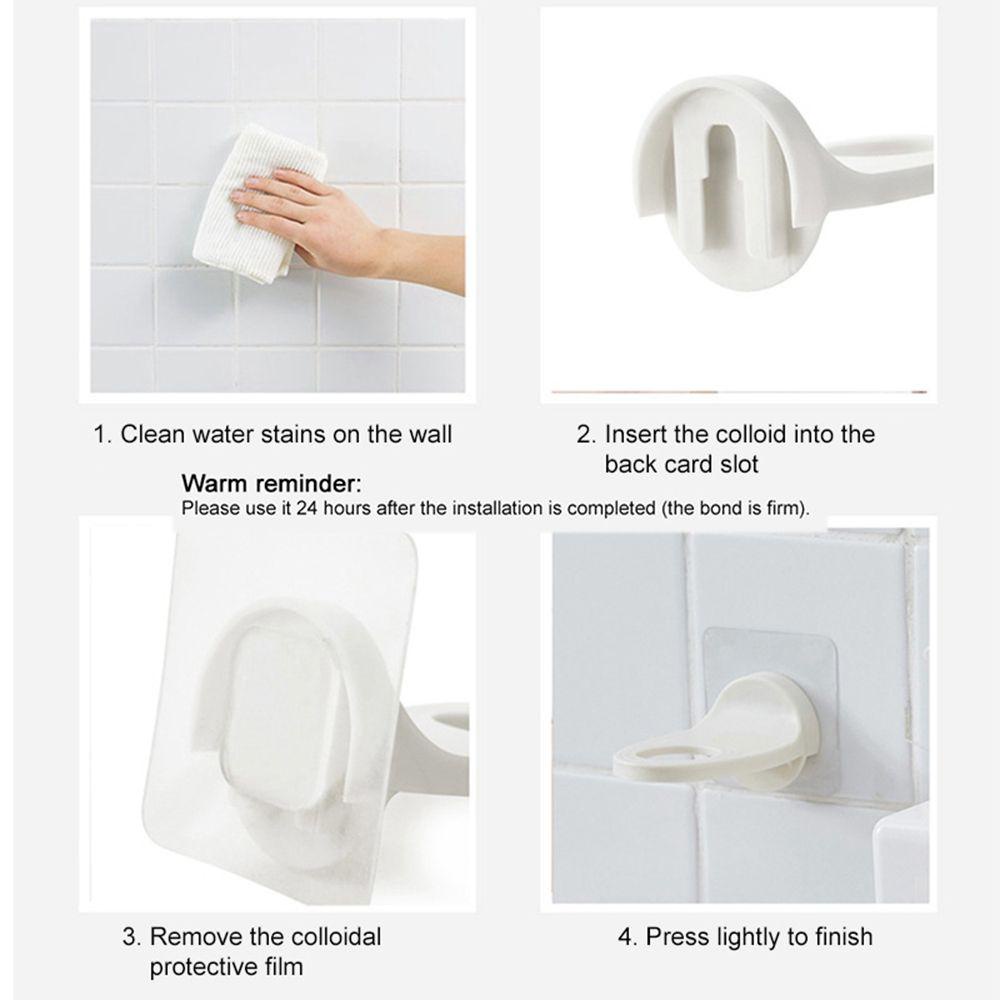 1. Clean water stains on the wall

2. Insert the colloid into the back card slot

Warm reminder:
Please use it 24 hours after the installation is completed (the bond is firm).

3. Remove the colloidal protective film

4. Press lightly to finish