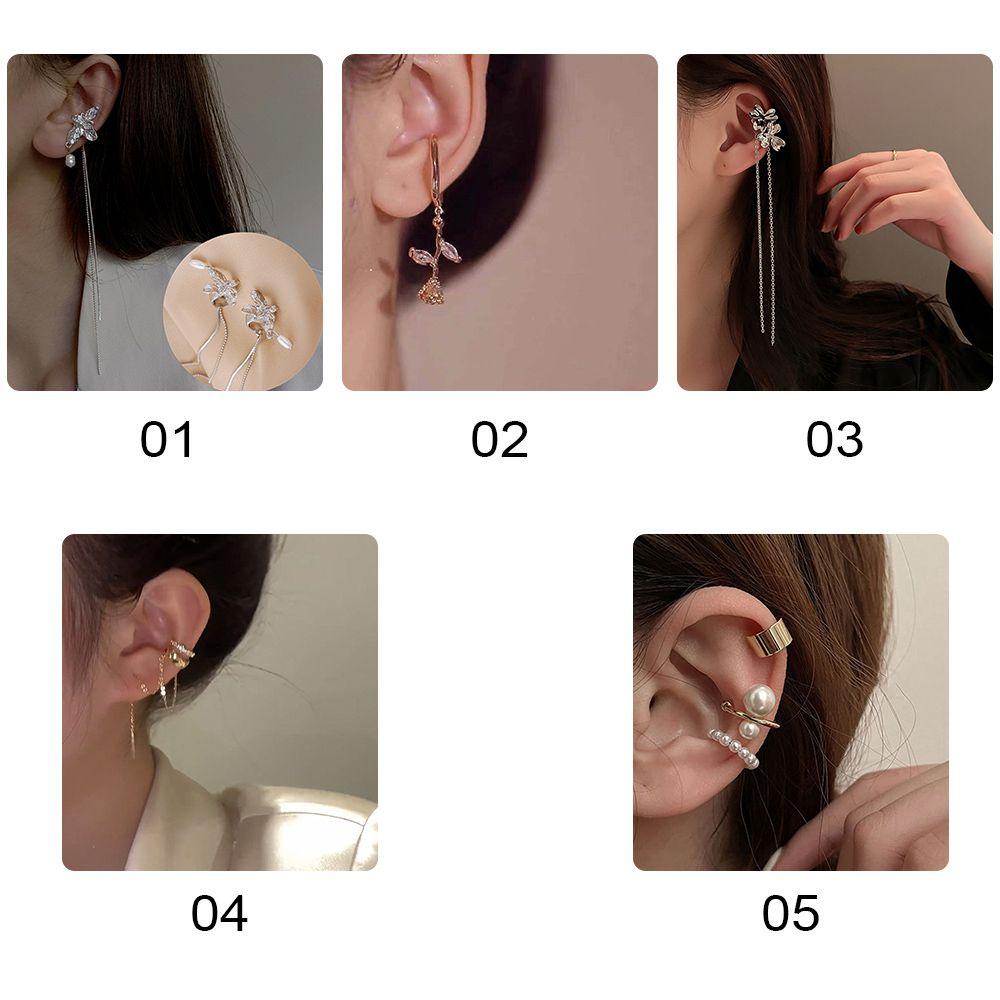 01

02

03

04

05