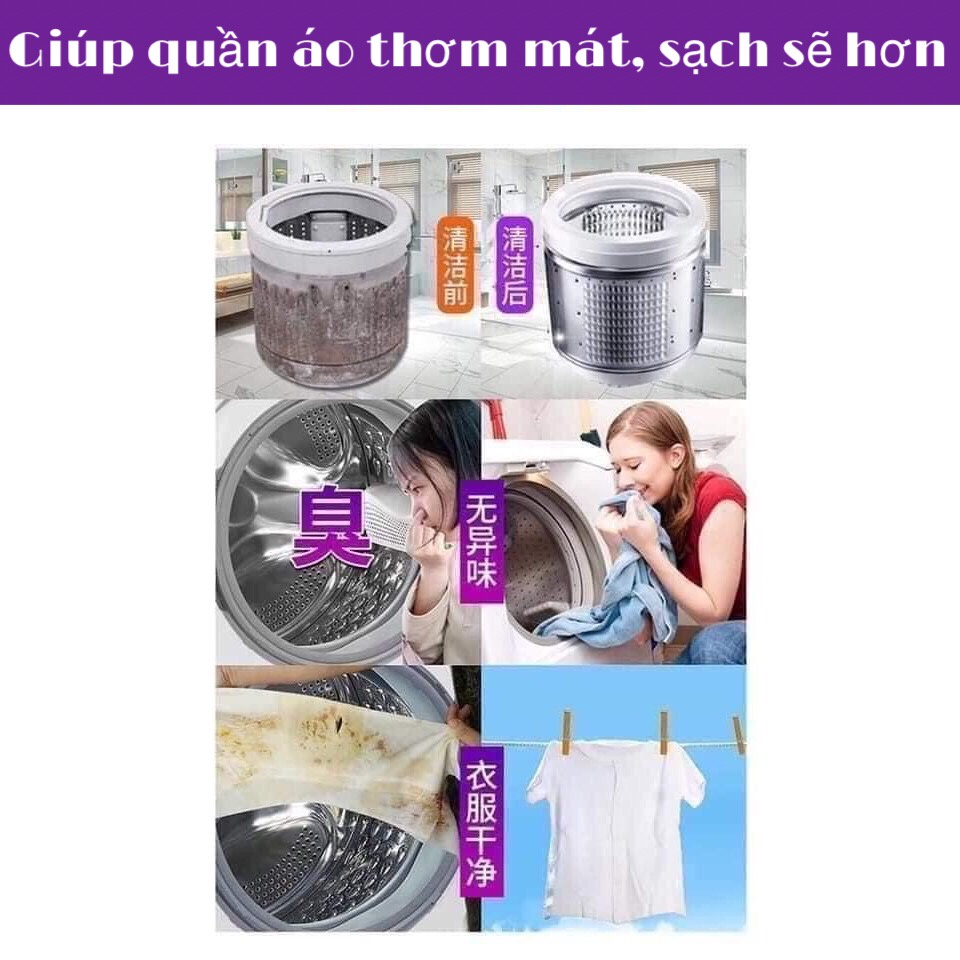 Giúp quần áo thơm mát, sạch sẽ hơn

清洁前

清洁后

臭

无异味

衣服干净