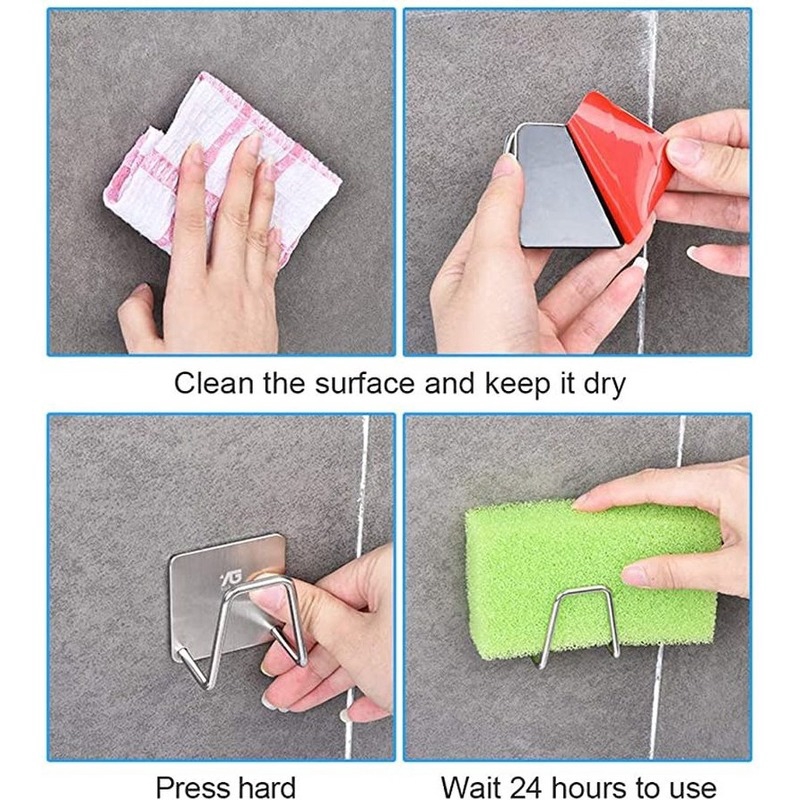 Clean the surface and keep it dry

YG

Press hard

Wait 24 hours to use