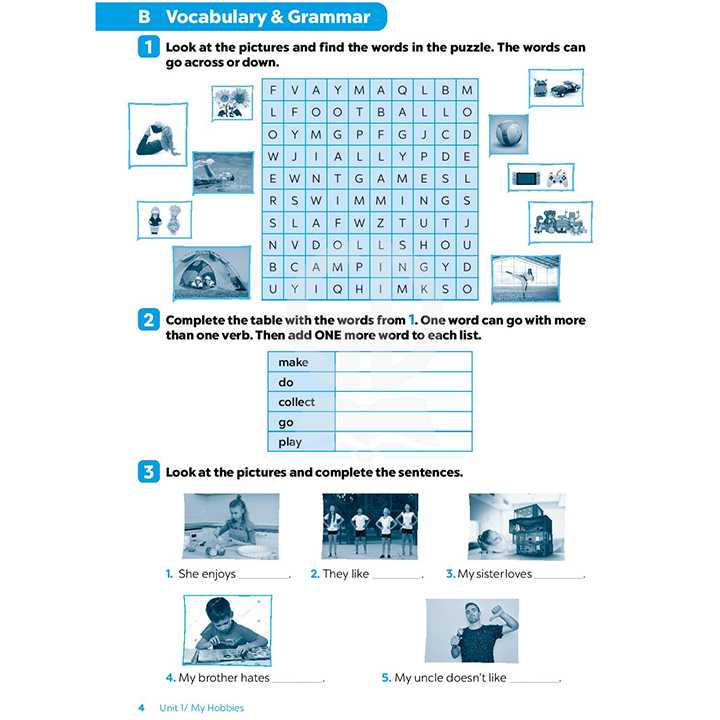 B Vocabulary & Grammar

1 Look at the pictures and find the words in the puzzle. The words can go across or down.

| F | V | A | Y | M | A | Q | L | B | M |
|---|---|---|---|---|---|---|---|---|---|
| L | F | O | O | T | B | A | L | L | O |
| O | Y | M | G | P | F | G | J | C | D |
| W | J | I | A | L | L | Y | P | D | E |
| E | W | N | T | G | A | M | E | S | L |
| R | S | W | I | M | M | I | N | G | S |
| S | L | A | F | W | Z | T | U | T | J |
| N | V | D | O | L | L | S | H | O | U |
| B | C | A | M | P | I | N | G | Y | D |
| U | Y | I | Q | H | I | M | K | S | O |

2 Complete the table with the words from 1. One word can go with more than one verb. Then add ONE more word to each list.

| make | |
|---|---|
| do | |
| collect | |
| go | |
| play | |

3 Look at the pictures and complete the sentences.

1. She enjoys ________.
2. They like ________.
3. My sister loves ________.
4. My brother hates ________.
5. My uncle doesn't like ________.

4 Unit 1/ My Hobbies