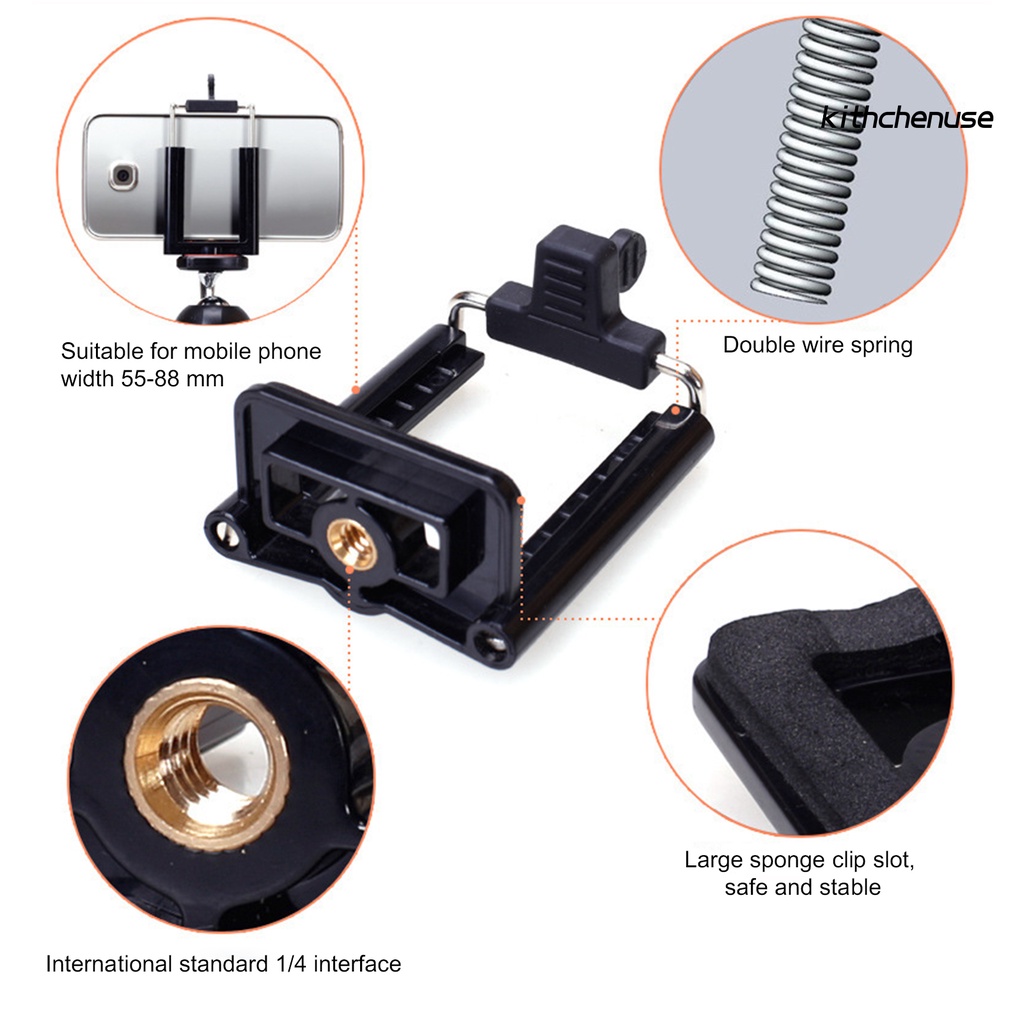 kithchenuse

Suitable for mobile phone width 55-88 mm

Double wire spring

Large sponge clip slot, safe and stable

International standard 1/4 interface