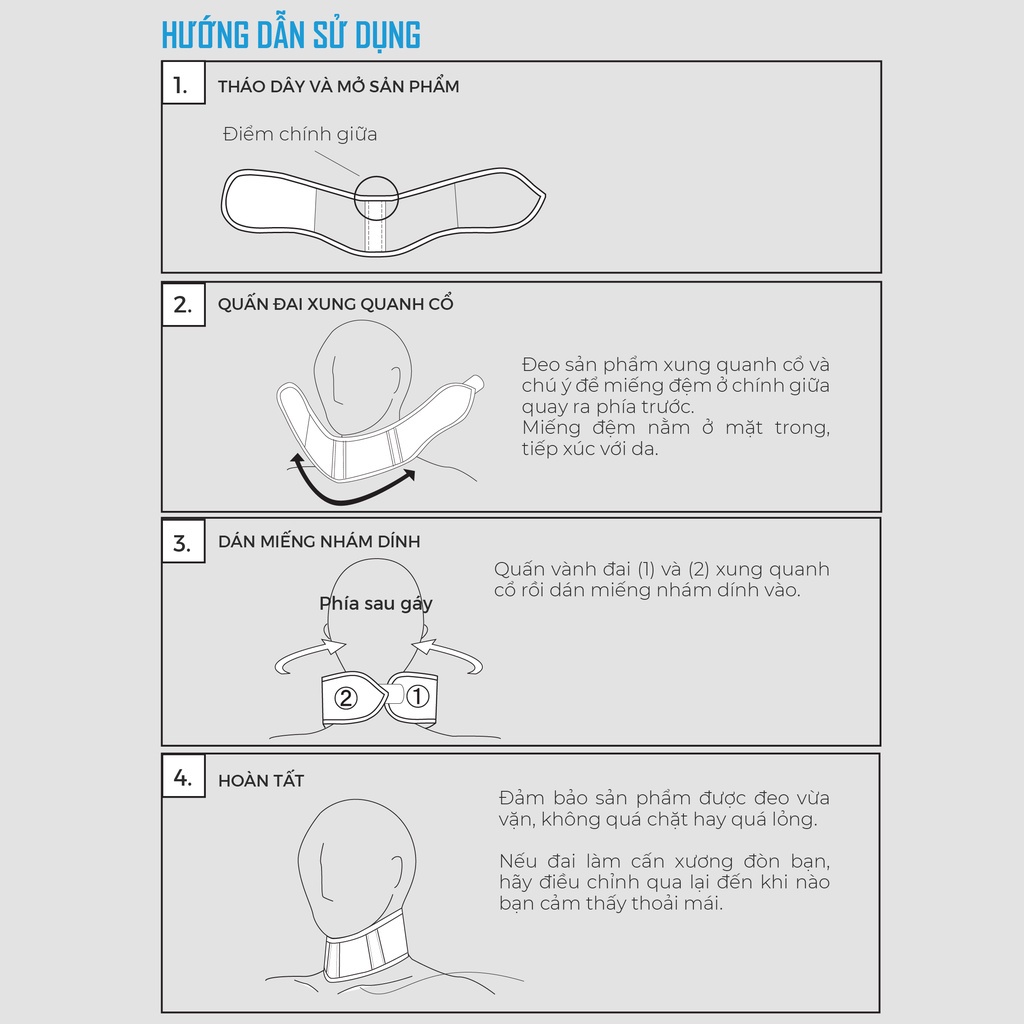 HƯỚNG DẪN SỬ DỤNG

1. THÁO DÂY VÀ MỞ SẢN PHẨM

Điểm chính giữa

2. QUẤN ĐAI XUNG QUANH CỔ

Đeo sản phẩm xung quanh cổ và chú ý để miếng đệm ở chính giữa quay ra phía trước.
Miếng đệm nằm ở mặt trong, tiếp xúc với da.

3. DÁN MIẾNG NHÁM DÍNH

Phía sau gáy

② ①

Quấn vành đai (1) và (2) xung quanh cổ rồi dán miếng nhám dính vào.

4. HOÀN TẤT

Đảm bảo sản phẩm được đeo vừa vặn, không quá chặt hay quá lỏng.

Nếu đai làm cấn xương đòn bạn, hãy điều chỉnh qua lại đến khi nào bạn cảm thấy thoải mái.