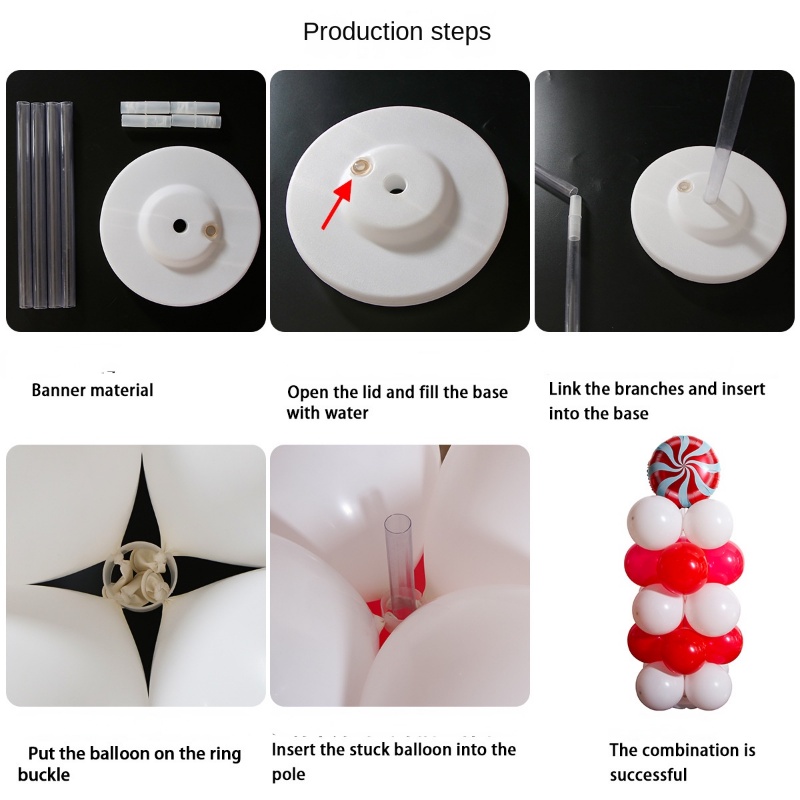 Production steps

Banner material

Open the lid and fill the base with water

Link the branches and insert into the base

Put the balloon on the ring buckle

Insert the stuck balloon into the pole

The combination is successful