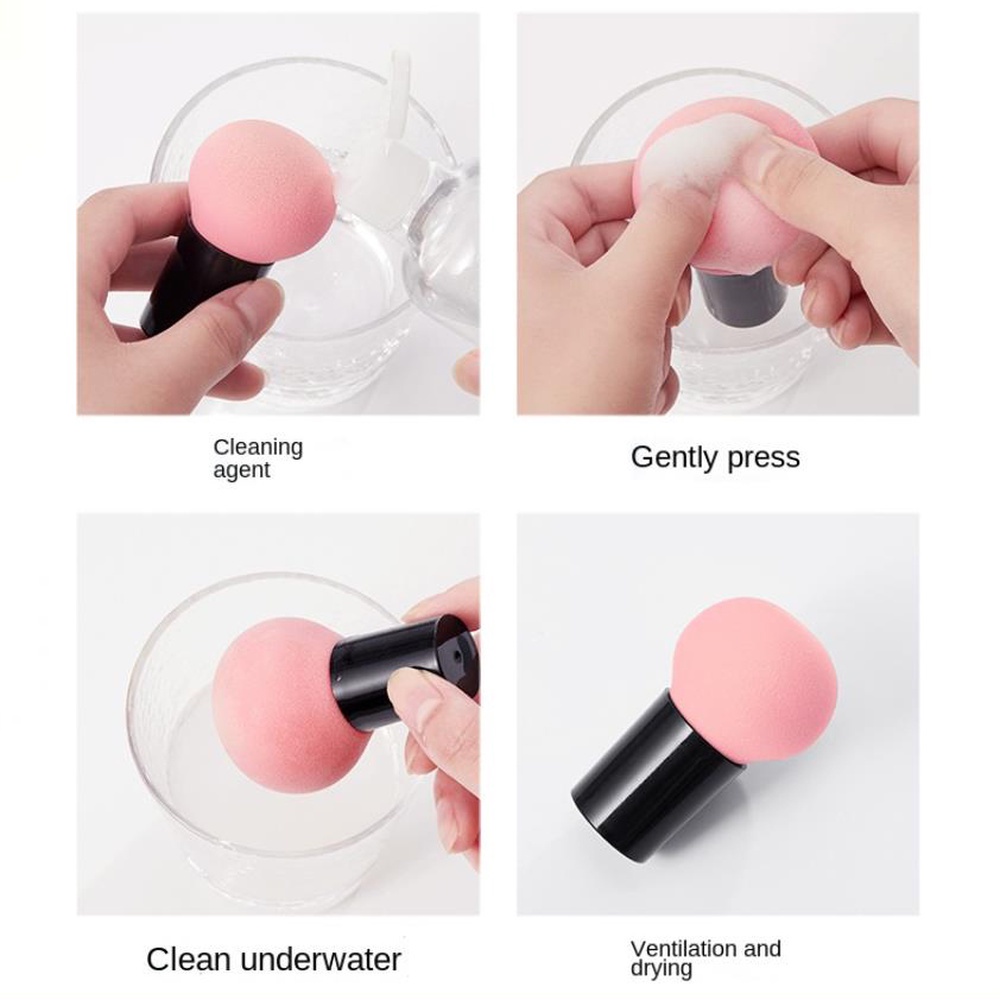 Cleaning agent

Gently press

Clean underwater

Ventilation and drying