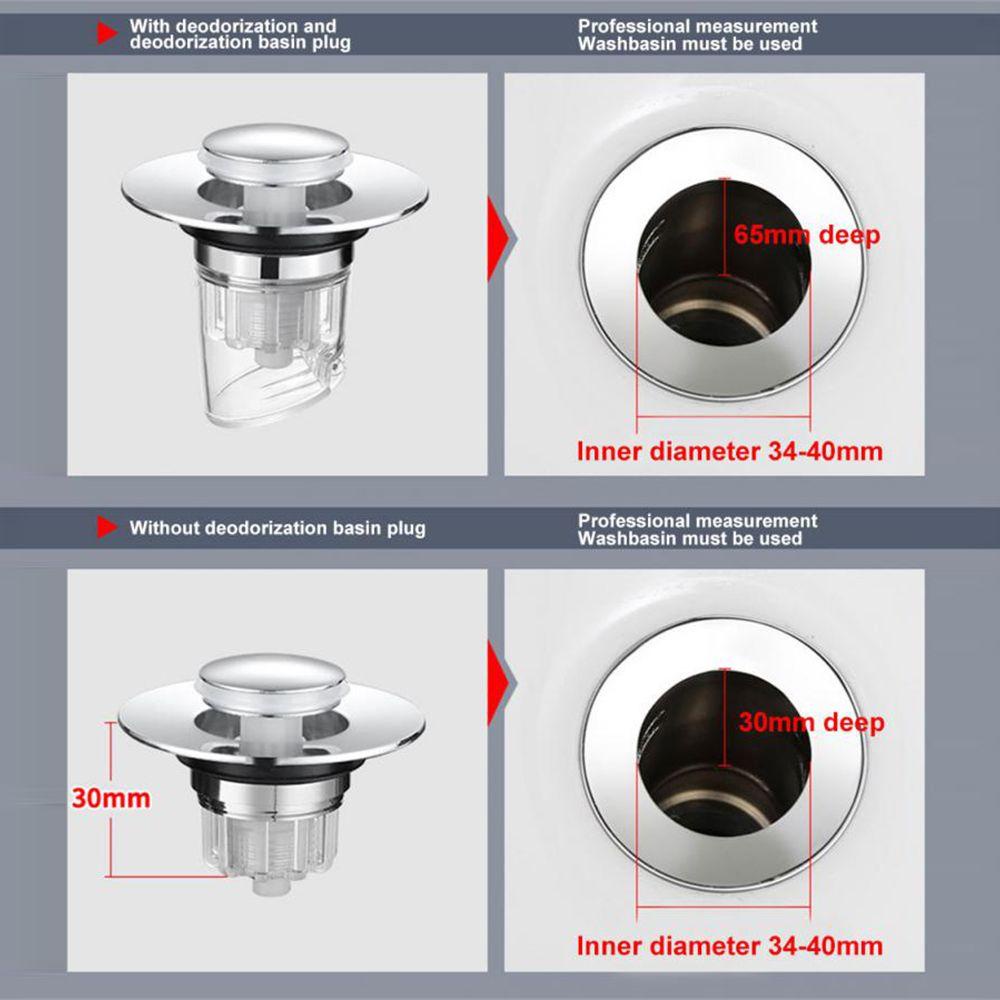 With deodorization and deodorization basin plug

Professional measurement Washbasin must be used

65mm deep

Inner diameter 34-40mm

Without deodorization basin plug

Professional measurement Washbasin must be used

30mm

30mm deep

Inner diameter 34-40mm