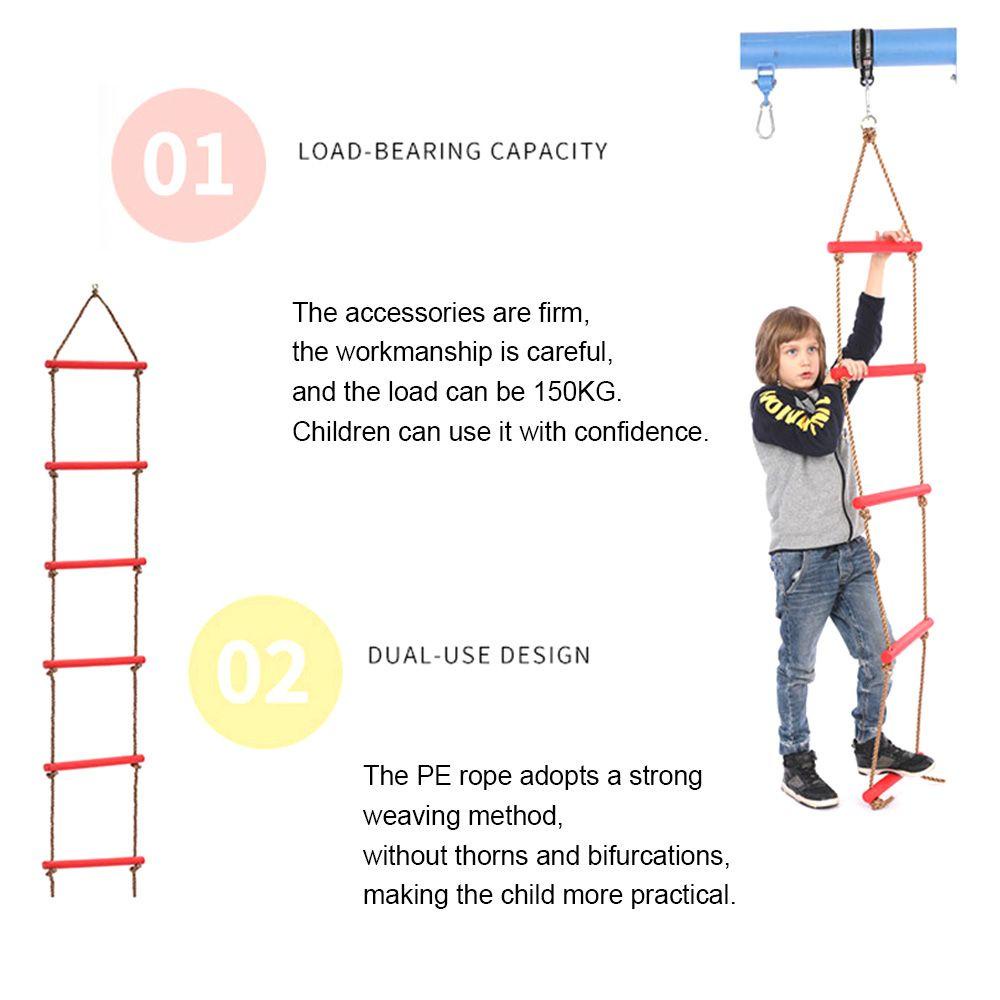 01

LOAD-BEARING CAPACITY

The accessories are firm,
the workmanship is careful,
and the load can be 150KG.
Children can use it with confidence.

02

DUAL-USE DESIGN

The PE rope adopts a strong weaving method,
without thorns and bifurcations,
making the child more practical.