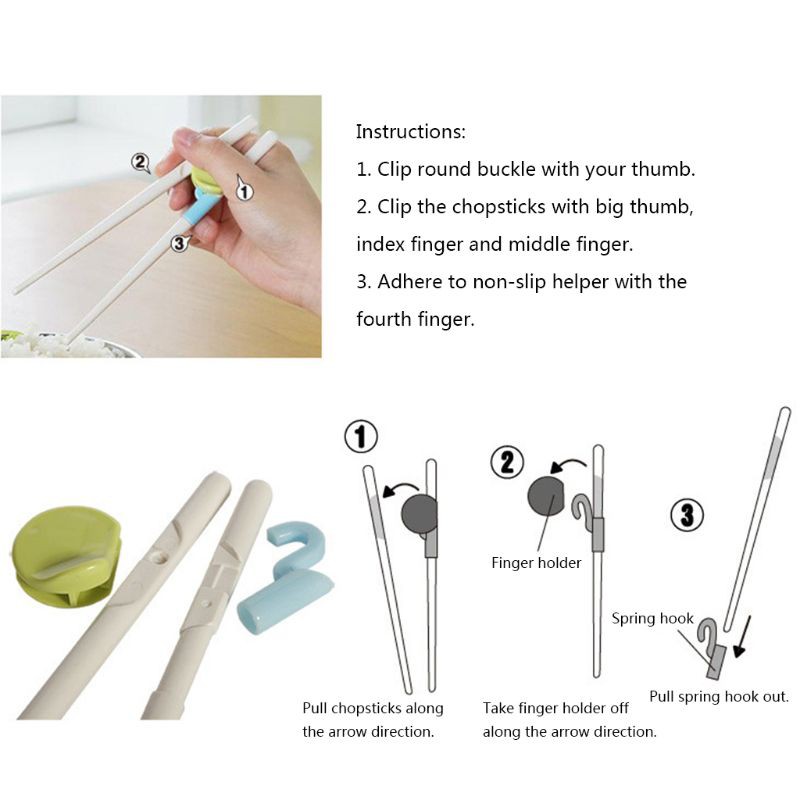 ②
①
③

Instructions:
1. Clip round buckle with your thumb.
2. Clip the chopsticks with big thumb, index finger and middle finger.
3. Adhere to non-slip helper with the fourth finger.

①
Pull chopsticks along the arrow direction.

②
Finger holder
Take finger holder off along the arrow direction.

③
Spring hook
Pull spring hook out.