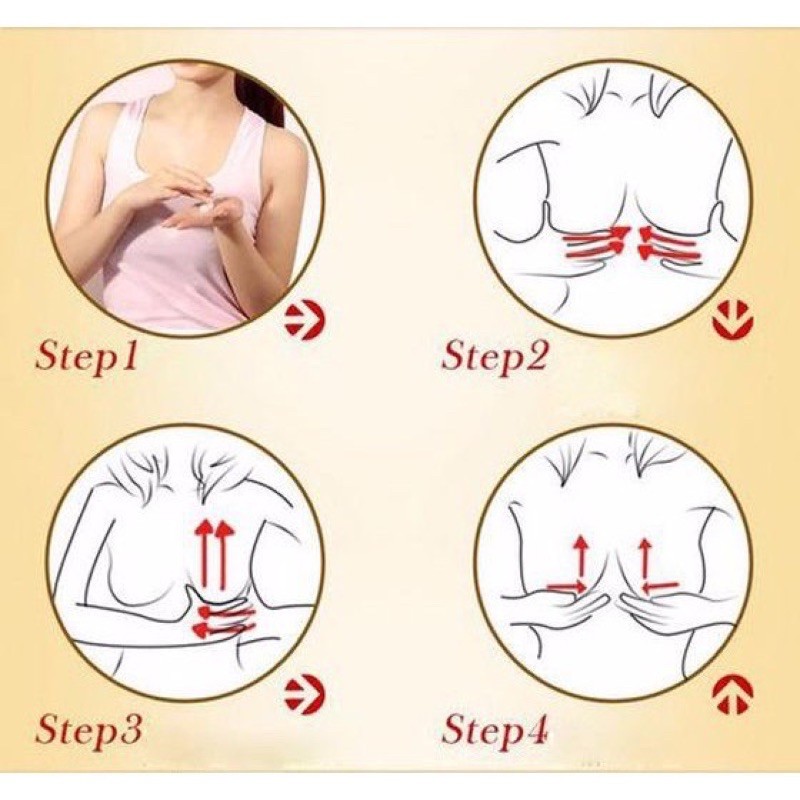 Step1

Step2

Step3

Step4