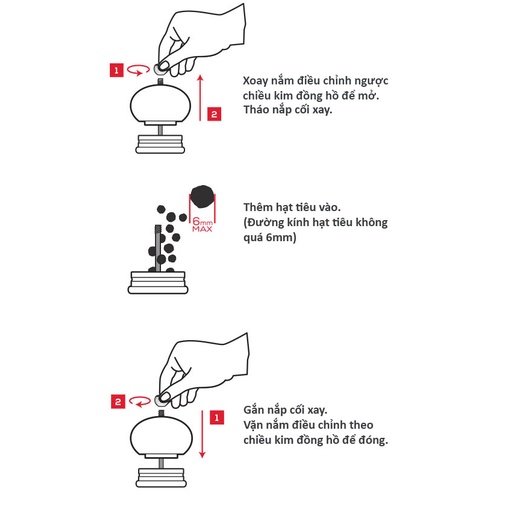 1

2

Xoay nắm điều chỉnh ngược chiều kim đồng hồ để mở. Tháo nắp cối xay.

6mm MAX

Thêm hạt tiêu vào. (Đường kính hạt tiêu không quá 6mm)

2

1

Gắn nắp cối xay. Vặn nắm điều chỉnh theo chiều kim đồng hồ để đóng.