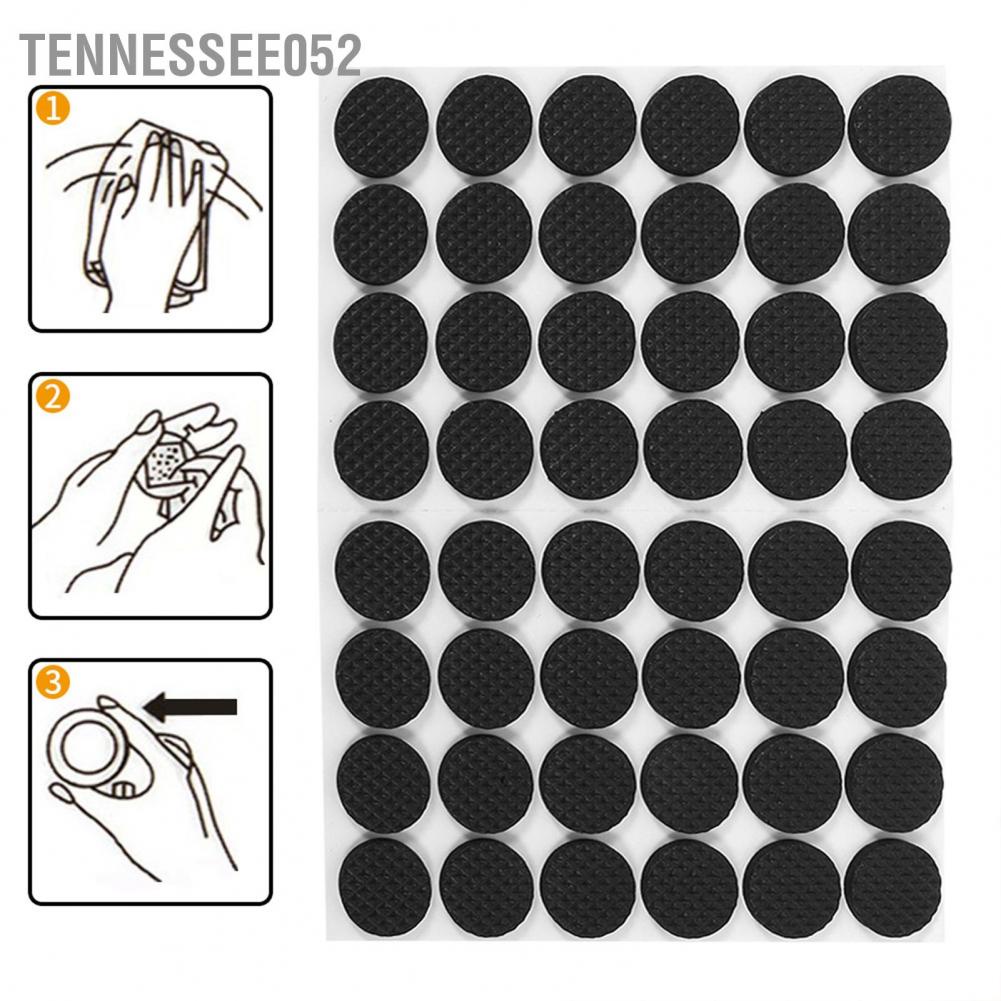 TENNESSEE052

1

2

3