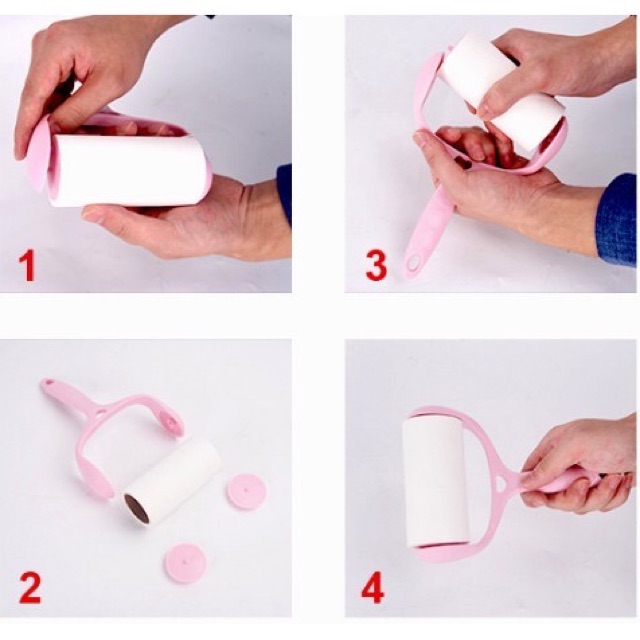 1

3

2

4