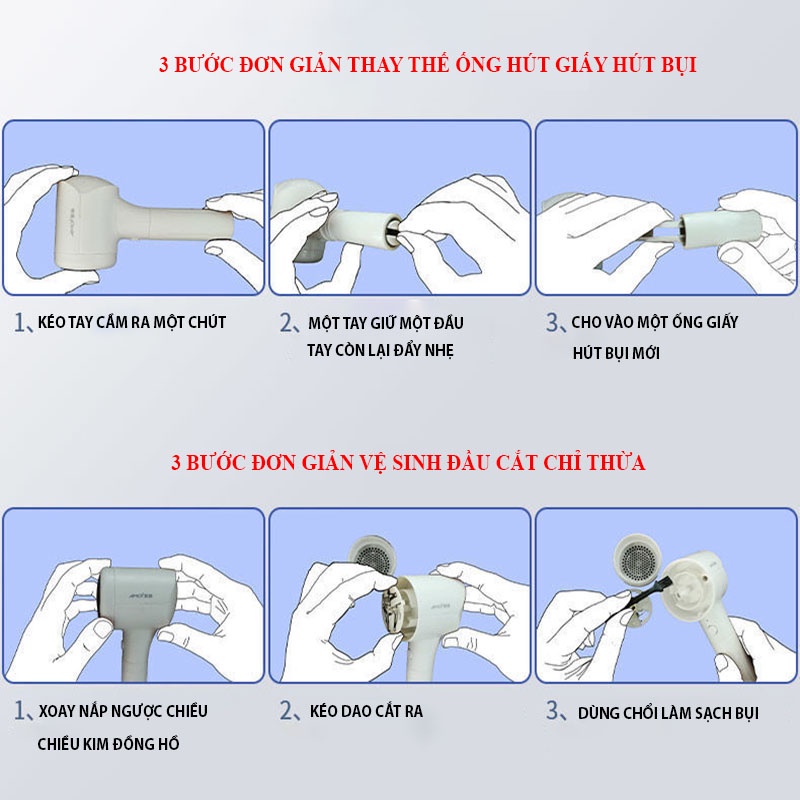 3 BƯỚC ĐƠN GIẢN THAY THẾ ỐNG HÚT GIẤY HÚT BỤI

1、KÉO TAY CẦM RA MỘT CHÚT

2、MỘT TAY GIỮ MỘT ĐẦU TAY CÒN LẠI ĐẨY NHẸ

3、CHO VÀO MỘT ỐNG GIẤY HÚT BỤI MỚI

3 BƯỚC ĐƠN GIẢN VỆ SINH ĐẦU CẮT CHỈ THỪA

1、XOAY NẮP NGƯỢC CHIỀU CHIỀU KIM ĐỒNG HỒ

2、KÉO DAO CẮT RA

3、DÙNG CHỔI LÀM SẠCH BỤI