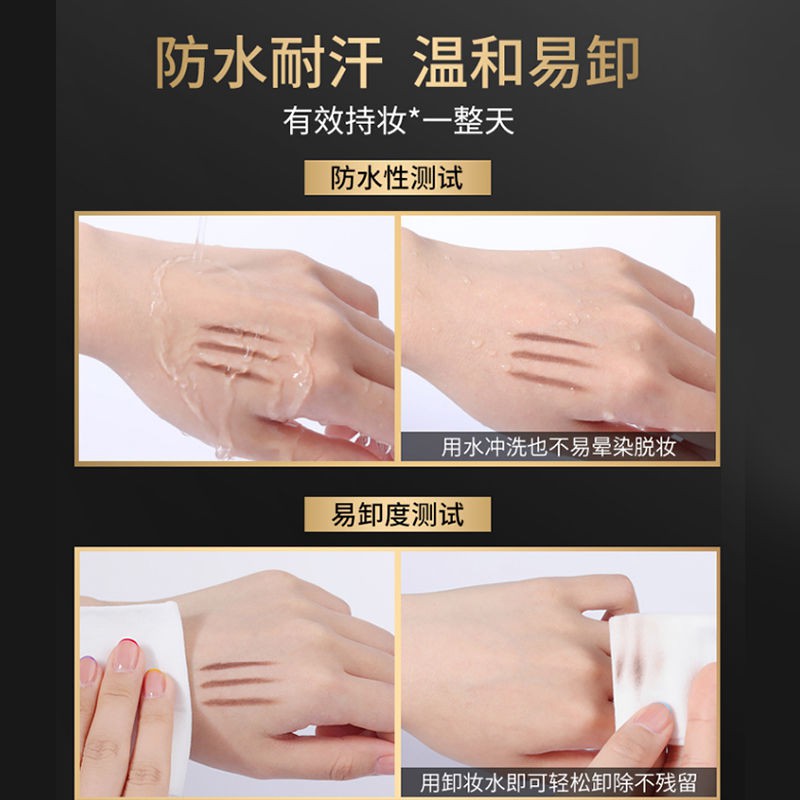 防水耐汗 温和易卸

有效持妆*一整天

防水性测试

用水冲洗也不易晕染脱妆

易卸度测试

用卸妆水即可轻松卸除不残留