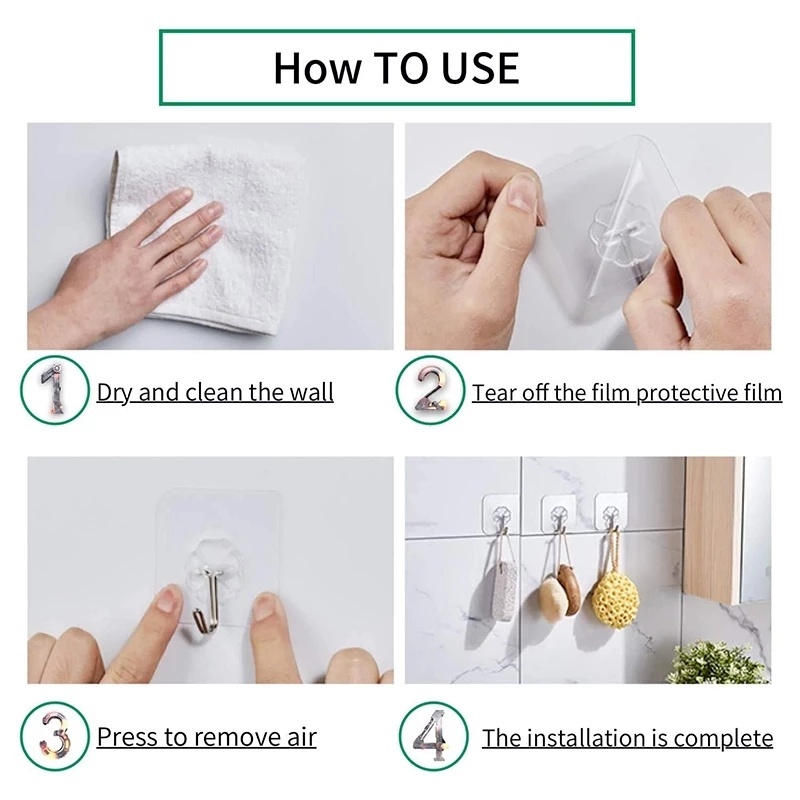 How TO USE

1 Dry and clean the wall

2 Tear off the film protective film

3 Press to remove air

4 The installation is complete